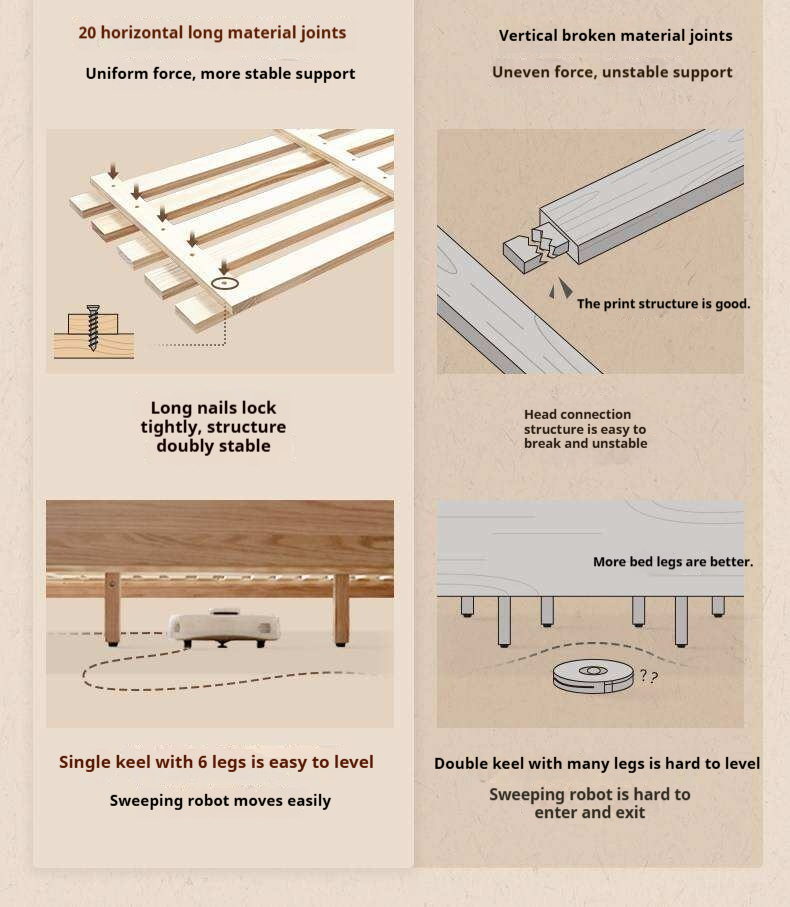 20 horizontal long material joints

Uniform force, more stable support

Long nails lock tightly, structure doubly stable

Single keel with 6 legs is easy to level

Sweeping robot moves easily

Vertical broken material joints

Uneven force, unstable support

The print structure is good.

Head connection structure is easy to break and unstable

More bed legs are better.

??

Double keel with many legs is hard to level

Sweeping robot is hard to enter and exit