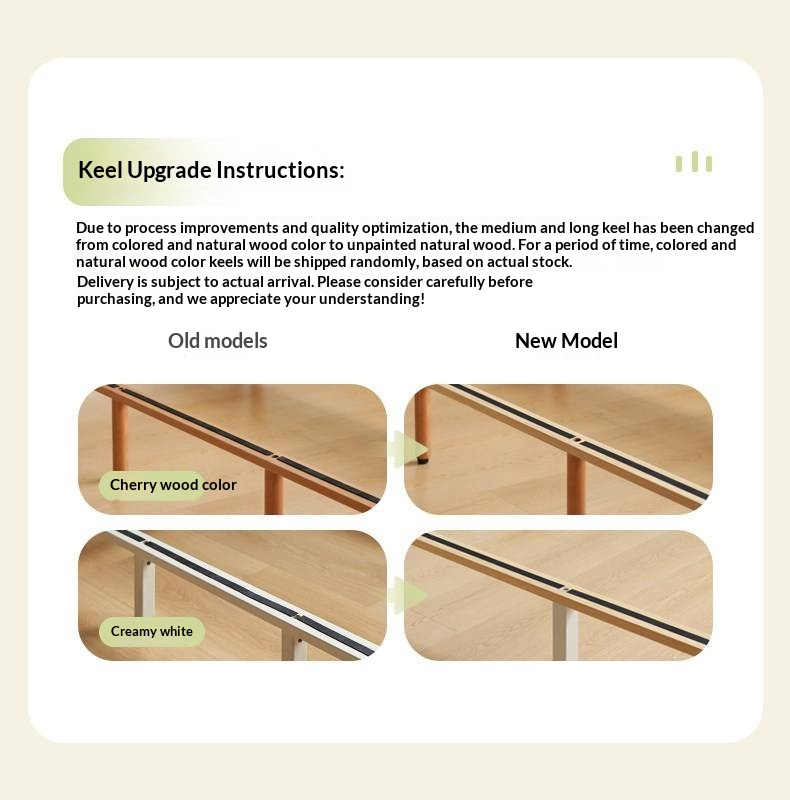 Keel Upgrade Instructions:

Due to process improvements and quality optimization, the medium and long keel has been changed from colored and natural wood color to unpainted natural wood. For a period of time, colored and natural wood color keels will be shipped randomly, based on actual stock.

Delivery is subject to actual arrival. Please consider carefully before purchasing, and we appreciate your understanding!

Old models

New Model

Cherry wood color

Creamy white