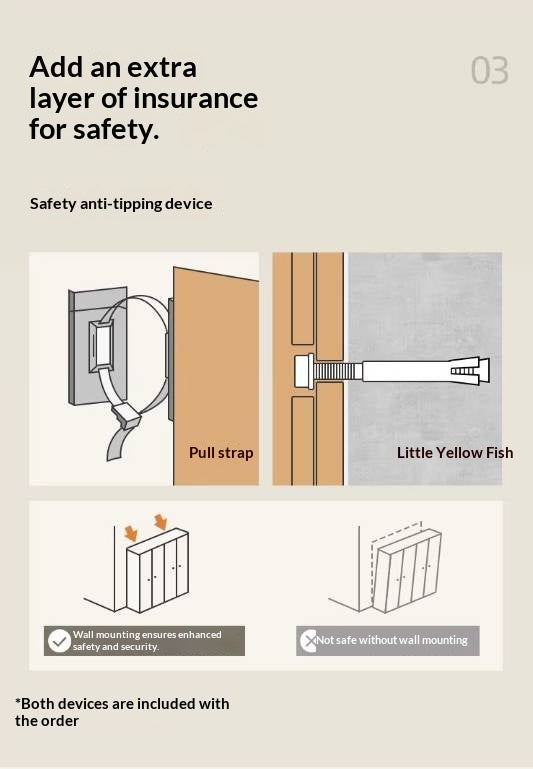 Add an extra layer of insurance for safety.

03

Safety anti-tipping device

Pull strap

Little Yellow Fish

Wall mounting ensures enhanced safety and security.

Not safe without wall mounting

*Both devices are included with the order