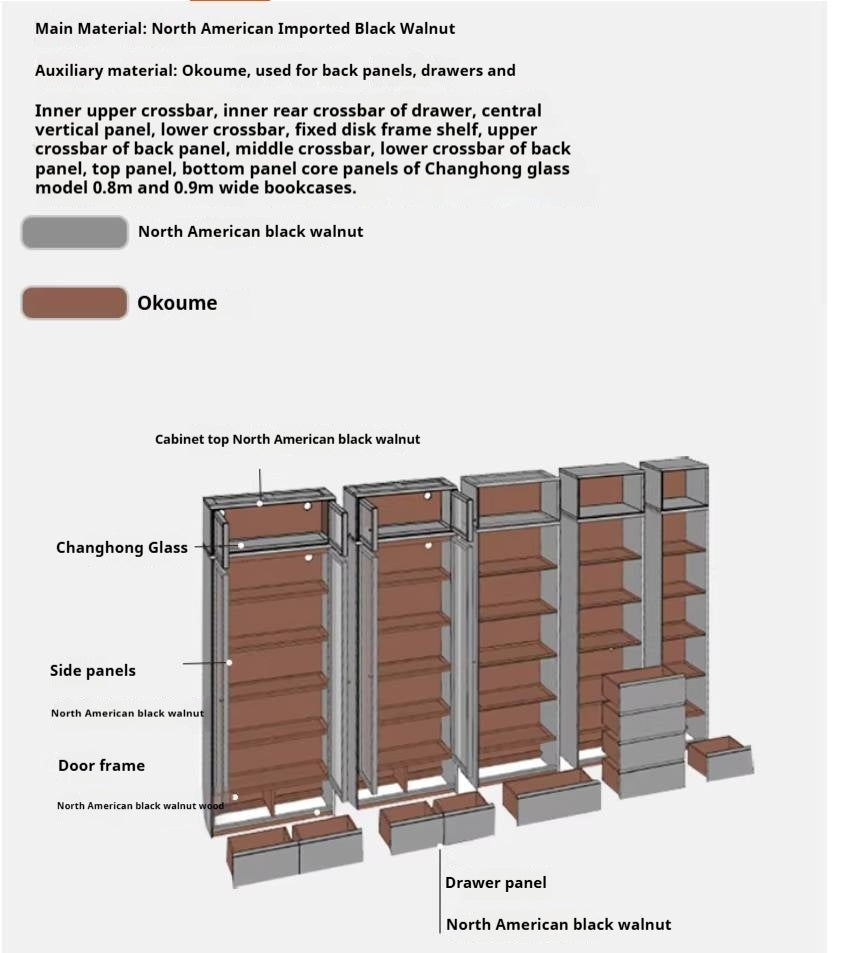 Main Material: North American Imported Black Walnut

Auxiliary material: Okoume, used for back panels, drawers and

Inner upper crossbar, inner rear crossbar of drawer, central vertical panel, lower crossbar, fixed disk frame shelf, upper crossbar of back panel, middle crossbar, lower crossbar of back panel, top panel, bottom panel core panels of Changhong glass model 0.8m and 0.9m wide bookcases.

North American black walnut

Okoume

Cabinet top North American black walnut

Changhong Glass

Side panels

North American black walnut

Door frame

North American black walnut wood

Drawer panel

North American black walnut