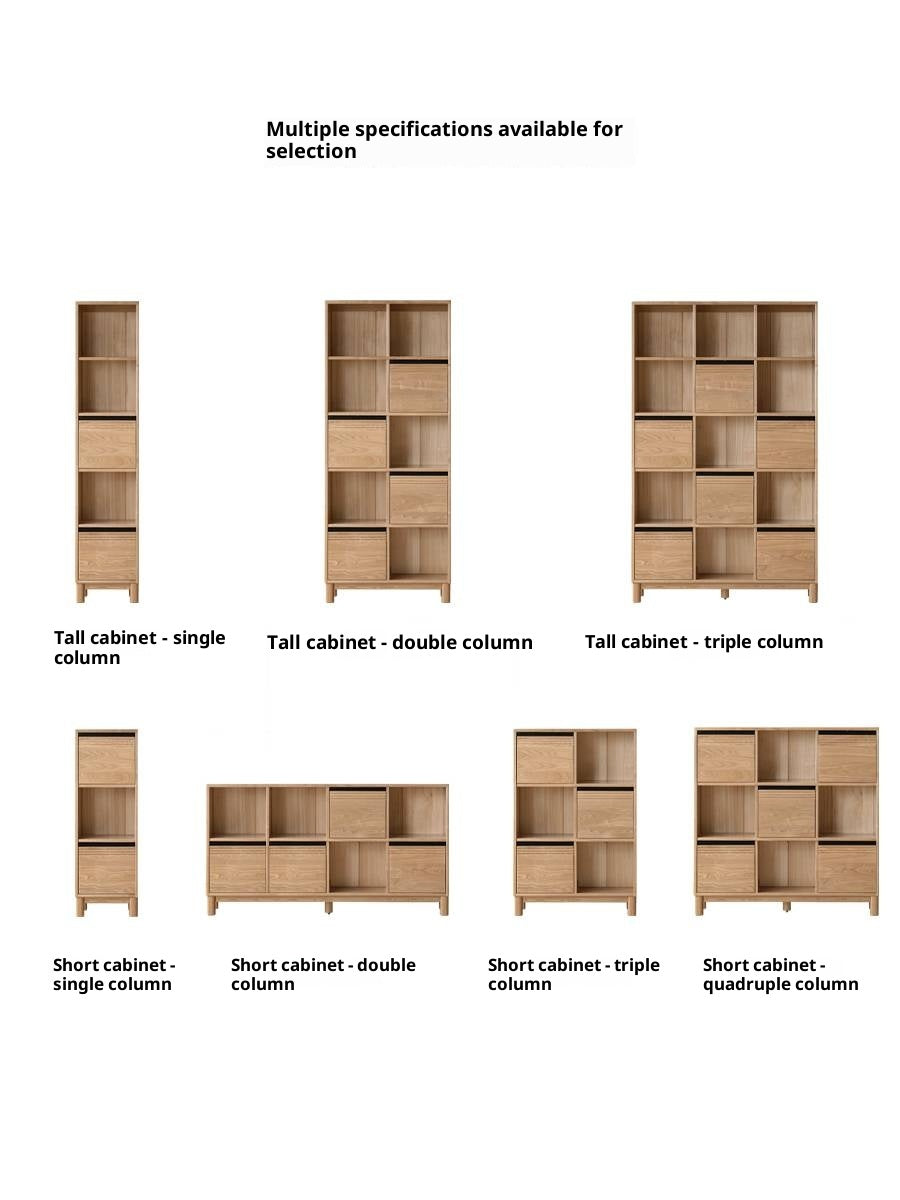 Multiple specifications available for selection

Tall cabinet - single column

Tall cabinet - double column

Tall cabinet - triple column

Short cabinet - single column

Short cabinet - double column

Short cabinet - triple column

Short cabinet - quadruple column