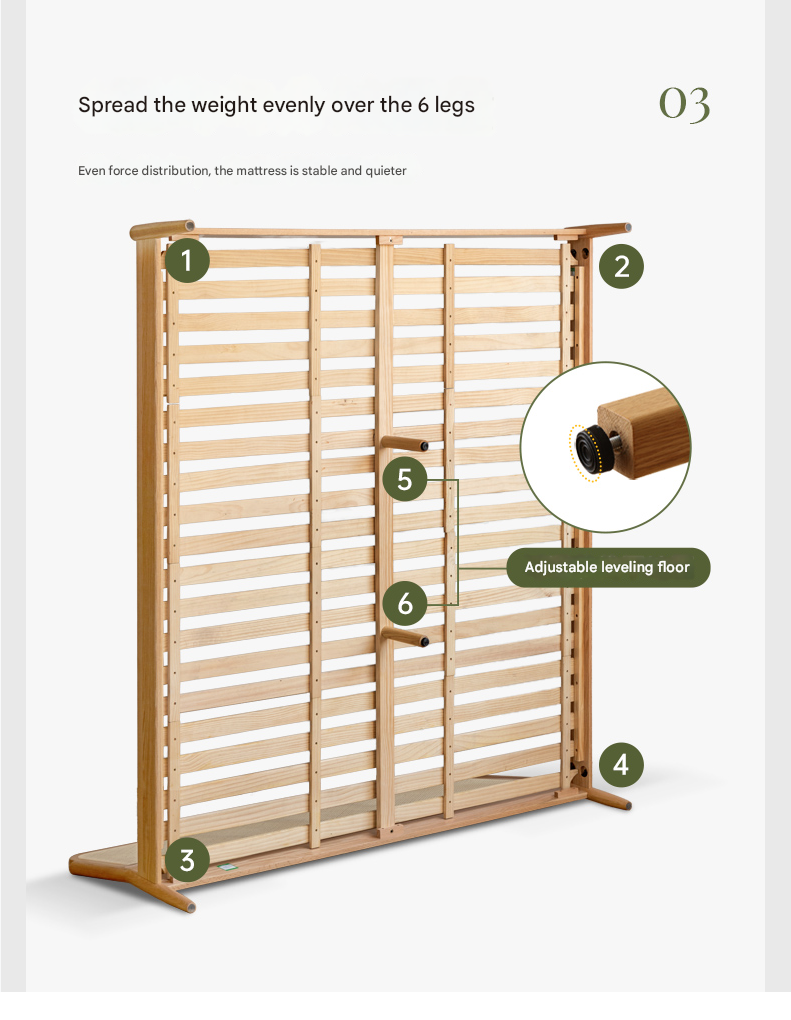 Spread the weight evenly over the 6 legs

03

Even force distribution, the mattress is stable and quieter

1

2

5

Adjustable leveling floor

6

4

3