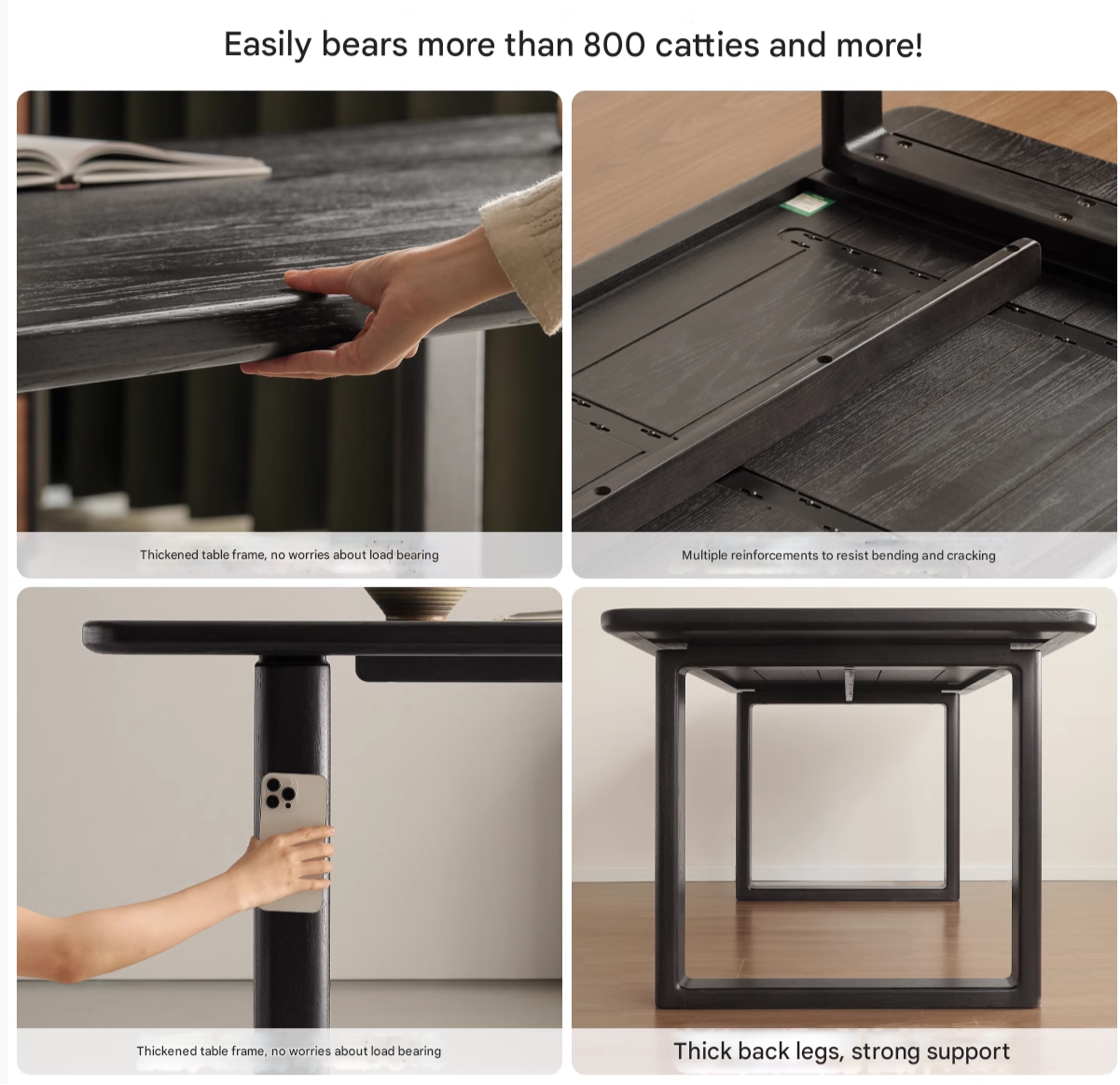 Easily bears more than 800 catties and more!

Thickened table frame, no worries about load bearing

Multiple reinforcements to resist bending and cracking

Thickened table frame, no worries about load bearing

Thick back legs, strong support