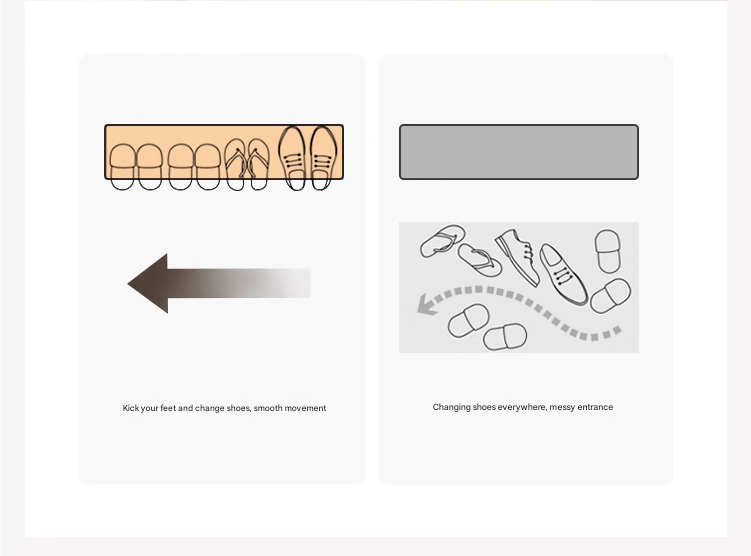 Kick your feet and change shoes, smooth movement

Changing shoes everywhere, messy entrance