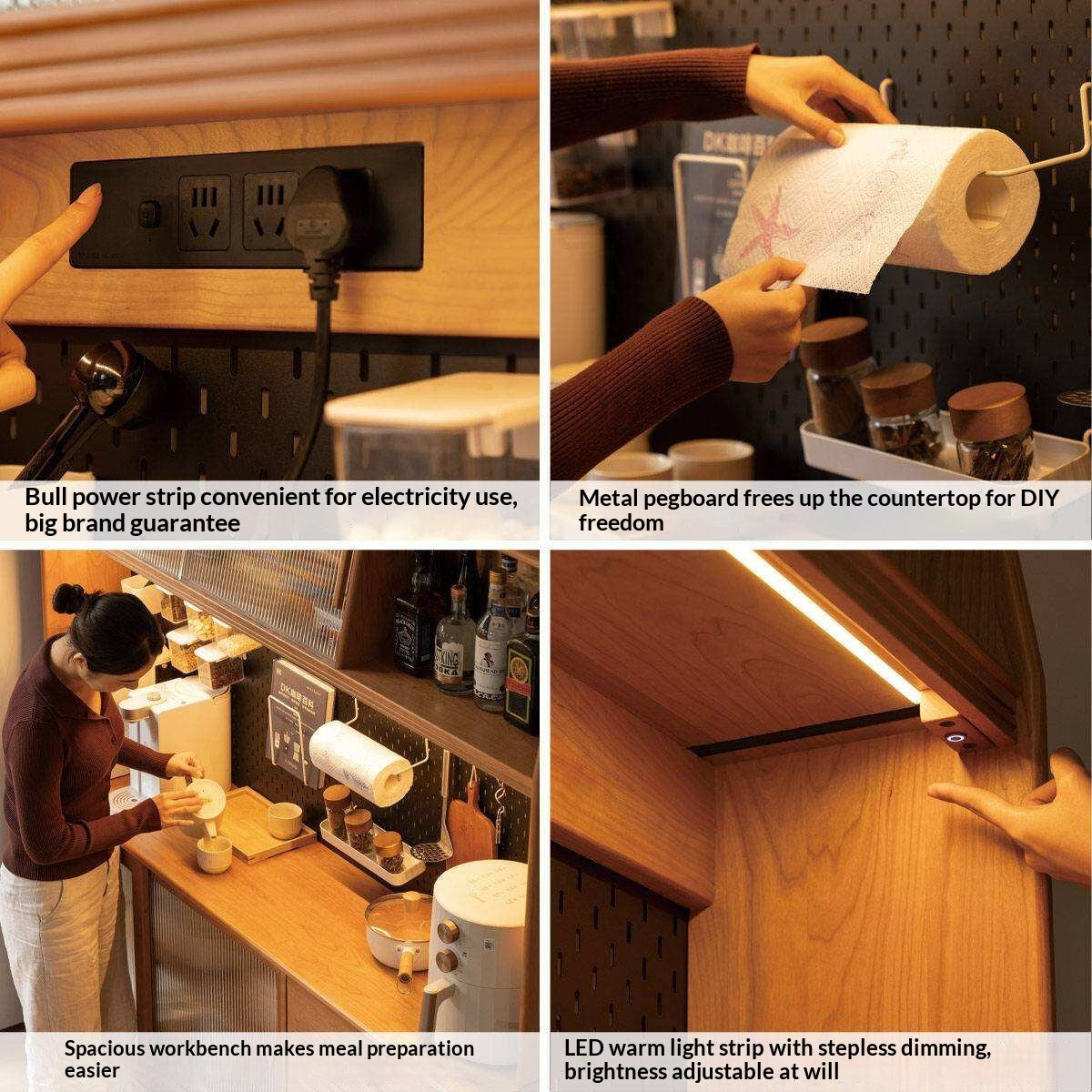 Bull power strip convenient for electricity use, big brand guarantee

Metal pegboard frees up the countertop for DIY freedom

Spacious workbench makes meal preparation easier

LED warm light strip with stepless dimming, brightness adjustable at will