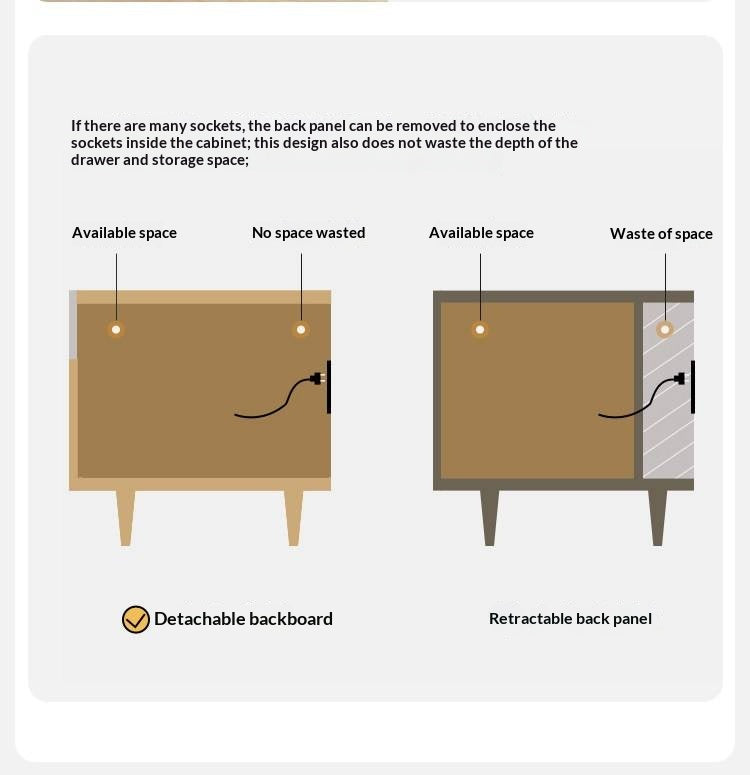 If there are many sockets, the back panel can be removed to enclose the sockets inside the cabinet; this design also does not waste the depth of the drawer and storage space;

Available space

No space wasted

Available space

Waste of space

Detachable backboard

Retractable back panel