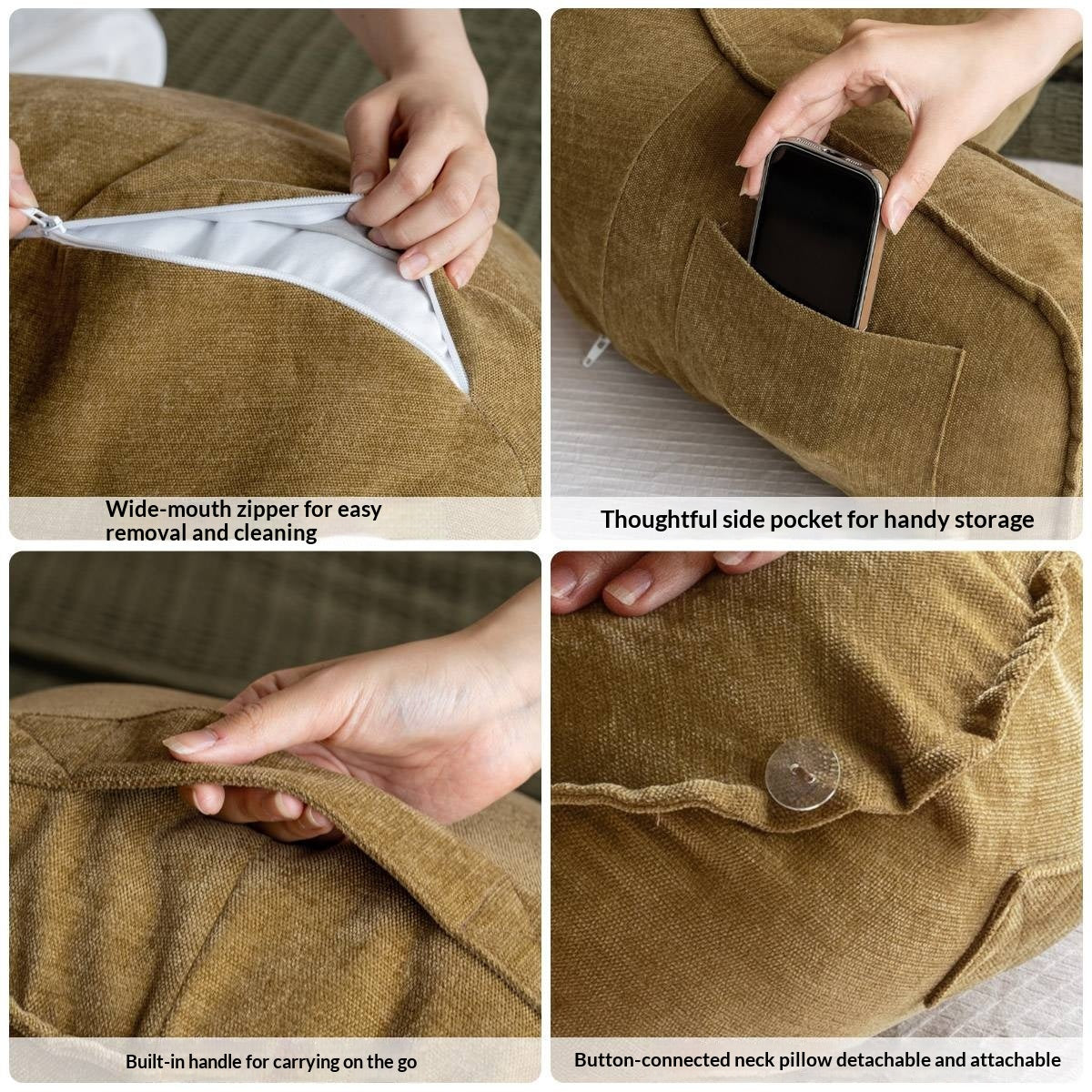 Wide-mouth zipper for easy removal and cleaning

Thoughtful side pocket for handy storage

Built-in handle for carrying on the go

Button-connected neck pillow detachable and attachable