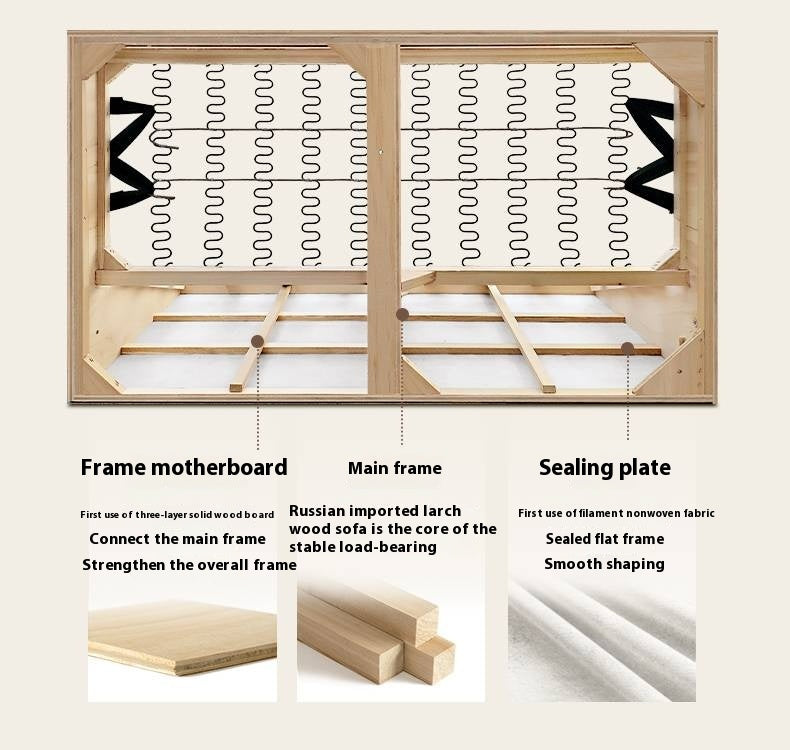 Frame motherboard

First use of three-layer solid wood board
Connect the main frame
Strengthen the overall frame

Main frame

Russian imported larch wood sofa is the core of the stable load-bearing

Sealing plate

First use of filament nonwoven fabric
Sealed flat frame
Smooth shaping