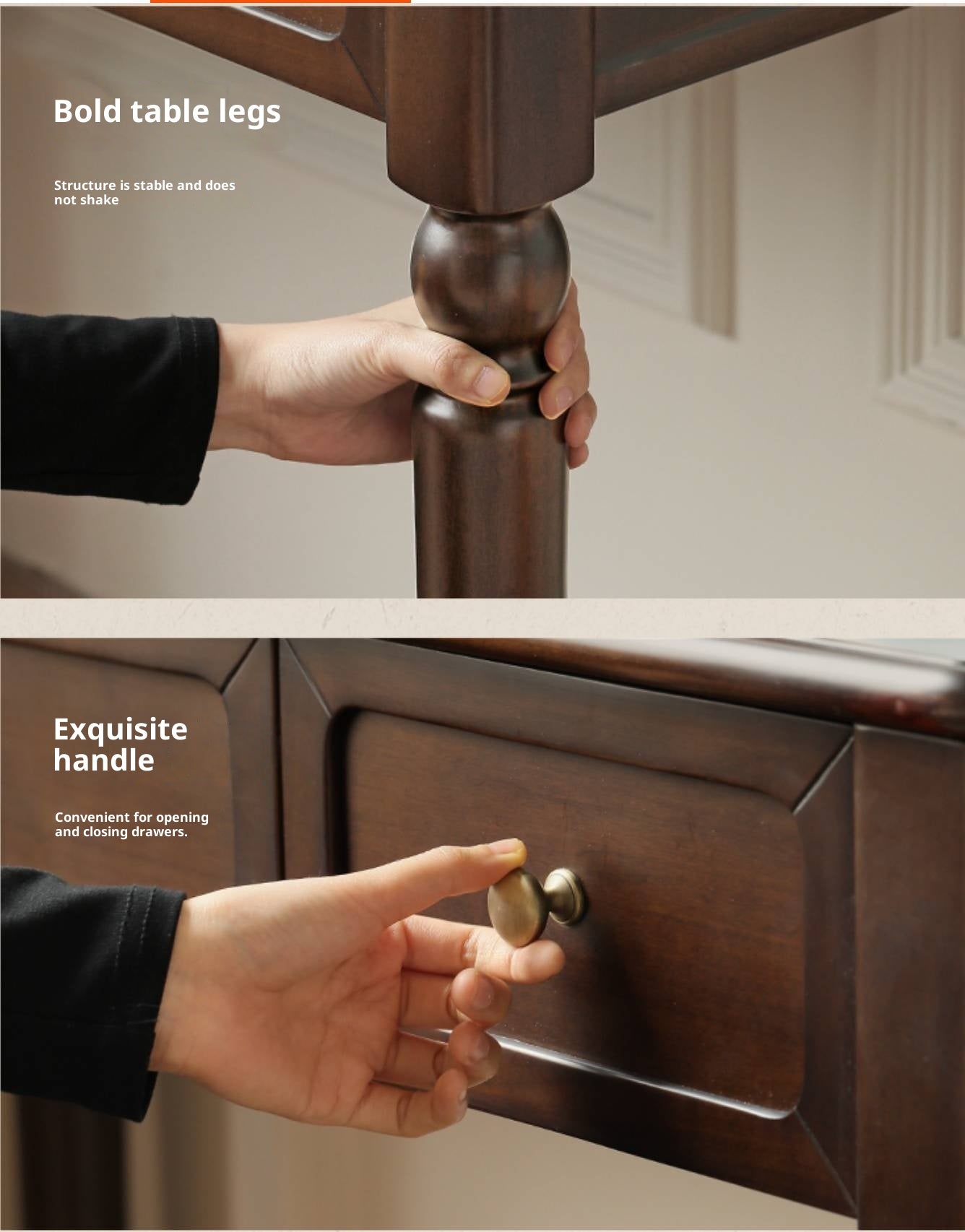 Bold table legs

Structure is stable and does not shake

Exquisite handle

Convenient for opening and closing drawers.