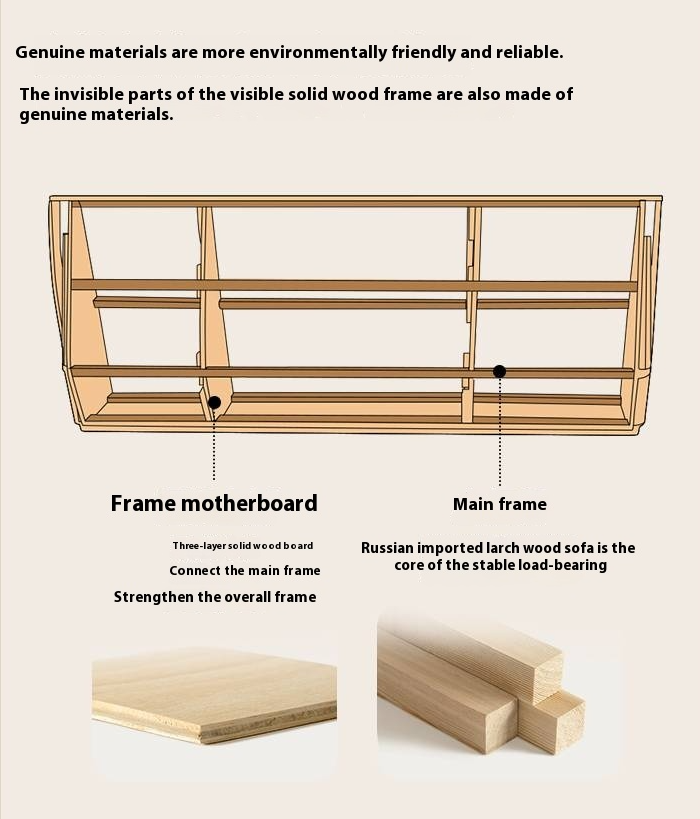 Genuine materials are more environmentally friendly and reliable.

The invisible parts of the visible solid wood frame are also made of genuine materials.

Frame motherboard

Three-layer solid wood board

Connect the main frame

Strengthen the overall frame

Main frame

Russian imported larch wood sofa is the core of the stable load-bearing