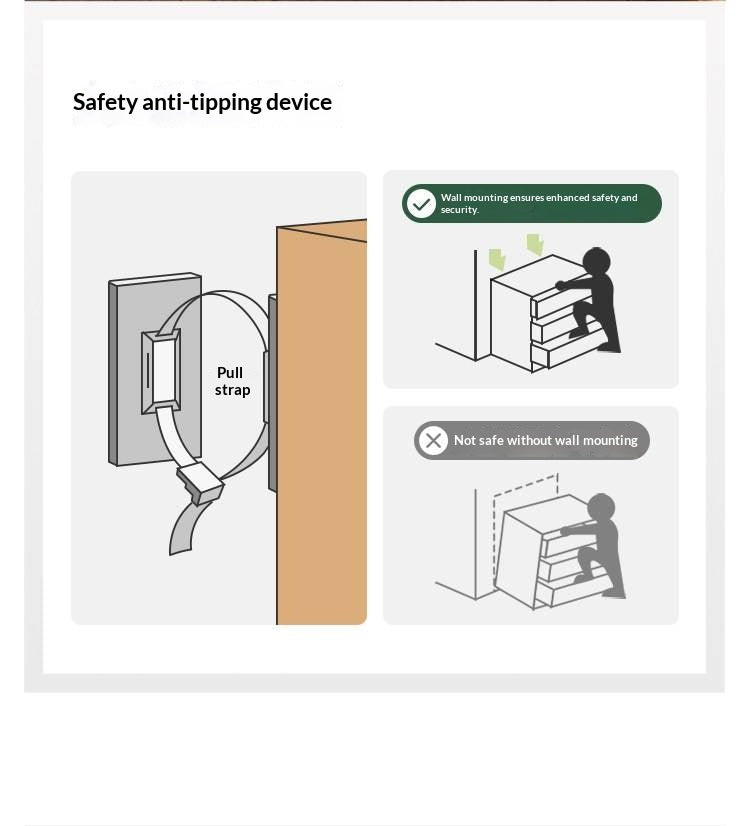 Safety anti-tipping device

Pull strap

Wall mounting ensures enhanced safety and security.

Not safe without wall mounting