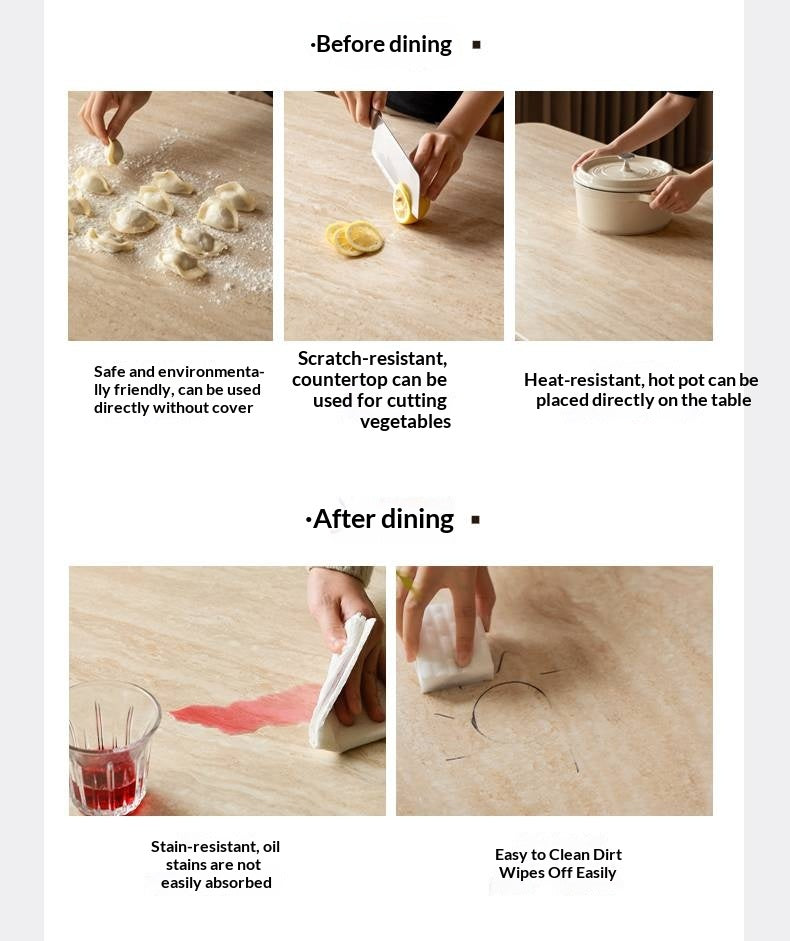 ·Before dining ▪

Safe and environmentally friendly, can be used directly without cover

Scratch-resistant, countertop can be used for cutting vegetables

Heat-resistant, hot pot can be placed directly on the table

·After dining ▪

Stain-resistant, oil stains are not easily absorbed

Easy to Clean Dirt Wipes Off Easily