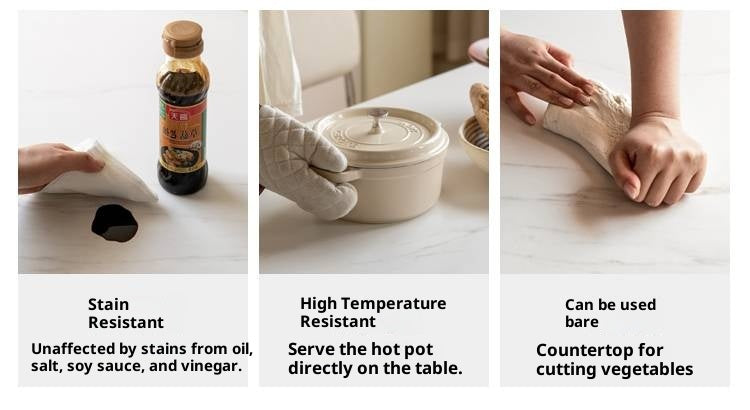 Stain Resistant
Unaffected by stains from oil, salt, soy sauce, and vinegar.

High Temperature Resistant
Serve the hot pot directly on the table.

Can be used bare
Countertop for cutting vegetables