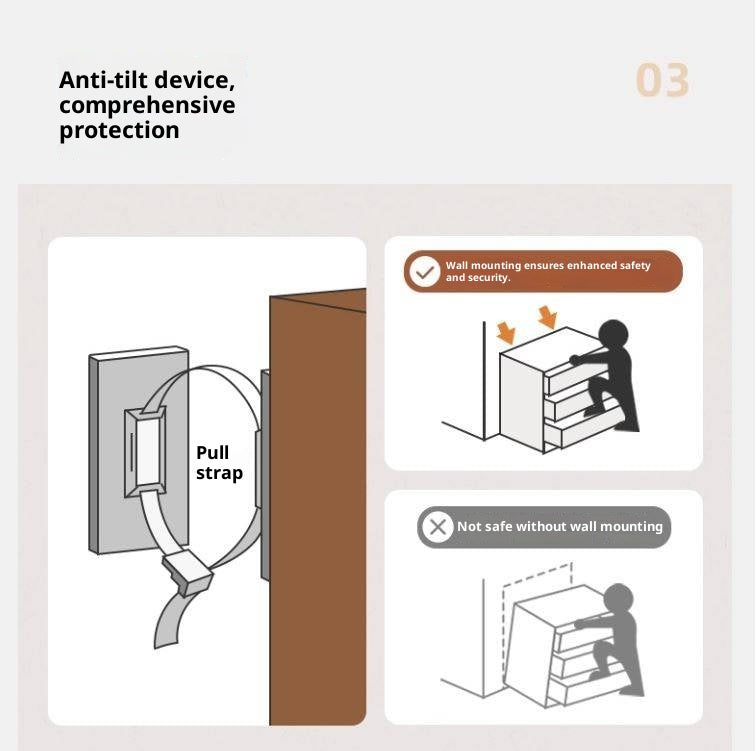 Anti-tilt device, comprehensive protection

03

Pull strap

Wall mounting ensures enhanced safety and security.

Not safe without wall mounting