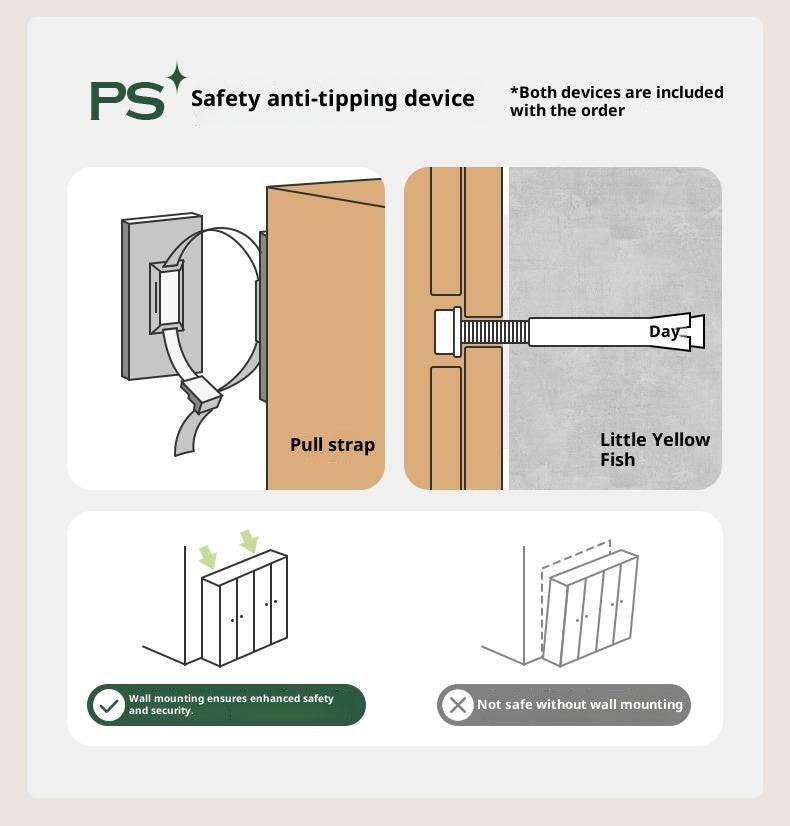 PS Safety anti-tipping device

*Both devices are included with the order

Pull strap

Day

Little Yellow Fish

Wall mounting ensures enhanced safety and security.

Not safe without wall mounting