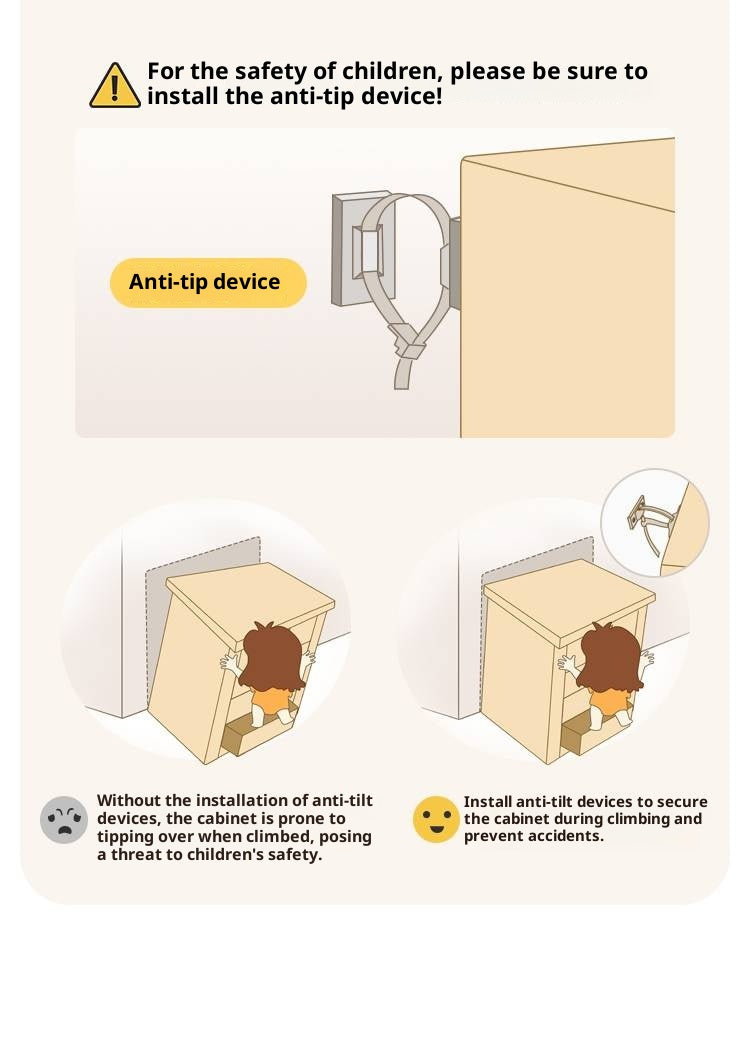 For the safety of children, please be sure to install the anti-tip device!

Anti-tip device

Without the installation of anti-tilt devices, the cabinet is prone to tipping over when climbed, posing a threat to children's safety.

Install anti-tilt devices to secure the cabinet during climbing and prevent accidents.