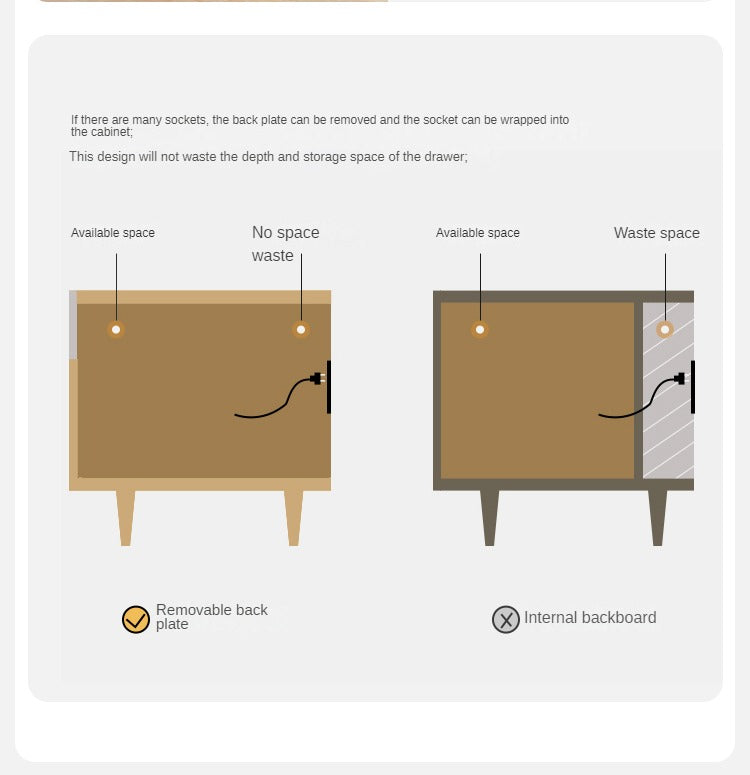 If there are many sockets, the back plate can be removed and the socket can be wrapped into the cabinet;

This design will not waste the depth and storage space of the drawer;

Available space

No space waste

Available space

Waste space

Removable back plate

Internal backboard