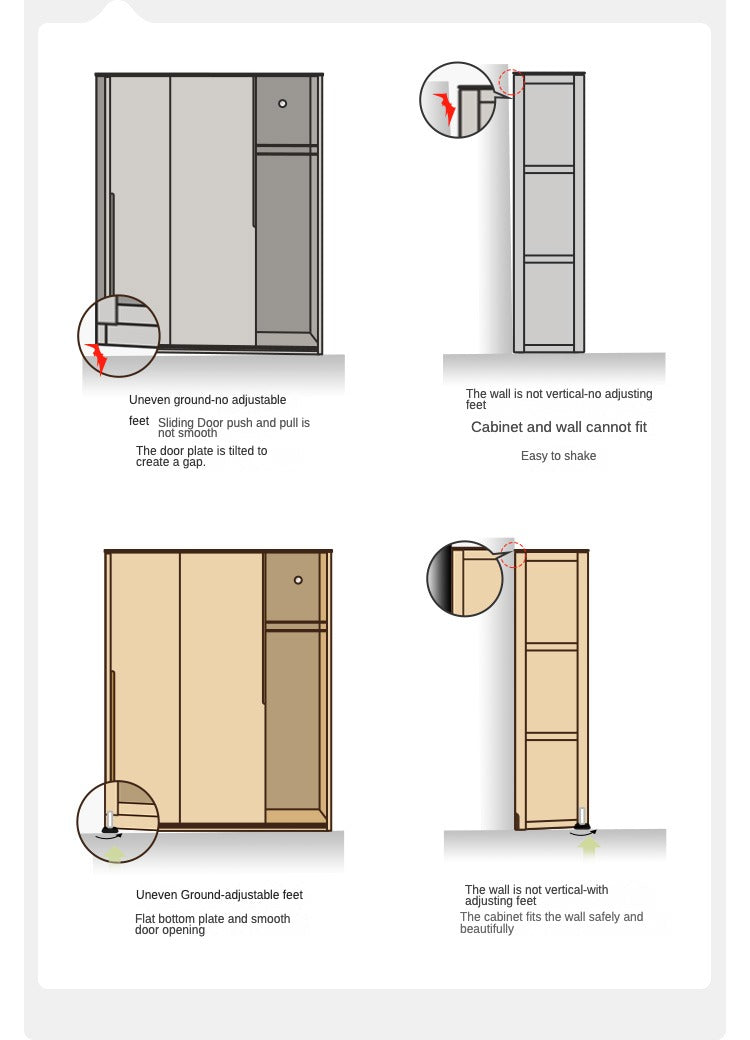 Uneven ground-no adjustable

feet Sliding Door push and pull is not smooth

The door plate is tilted to create a gap.

The wall is not vertical-no adjusting feet

Cabinet and wall cannot fit

Easy to shake

Uneven Ground-adjustable feet

Flat bottom plate and smooth door opening

The wall is not vertical-with adjusting feet

The cabinet fits the wall safely and beautifully