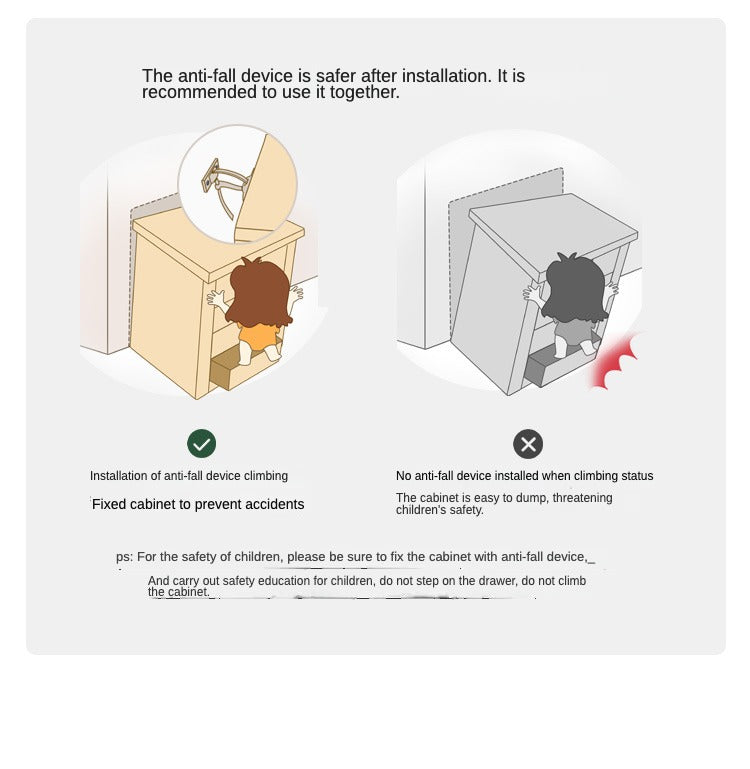 The anti-fall device is safer after installation. It is recommended to use it together.

Installation of anti-fall device climbing

Fixed cabinet to prevent accidents

No anti-fall device installed when climbing status

The cabinet is easy to dump, threatening children's safety.

ps: For the safety of children, please be sure to fix the cabinet with anti-fall device,

And carry out safety education for children, do not step on the drawer, do not climb the cabinet.