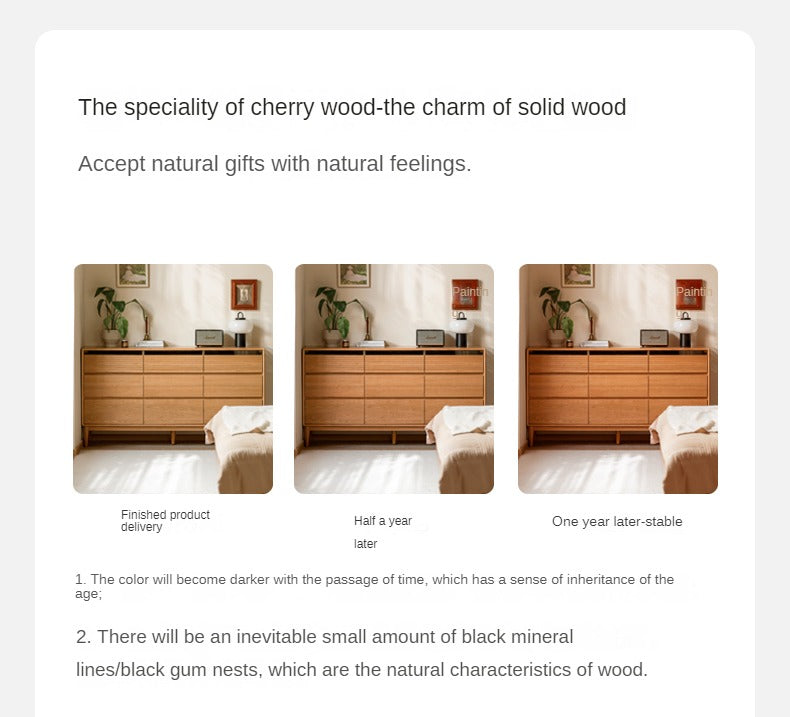 The speciality of cherry wood-the charm of solid wood

Accept natural gifts with natural feelings.

Paintin g

Paintin g

Finished product delivery

Half a year later

One year later-stable

1. The color will become darker with the passage of time, which has a sense of inheritance of the age;

2. There will be an inevitable small amount of black mineral lines/black gum nests, which are the natural characteristics of wood.