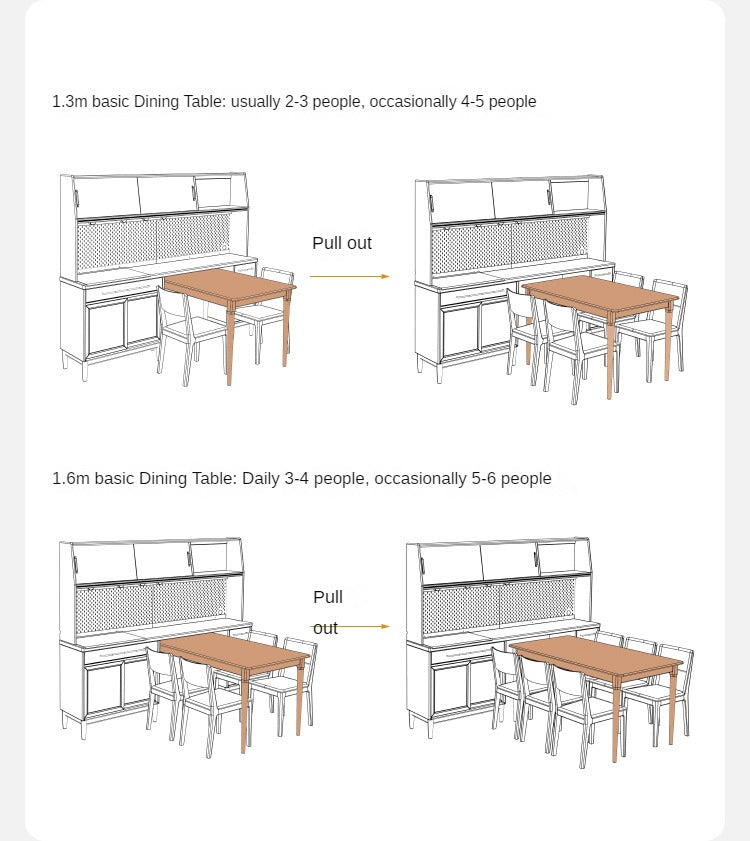 1.3m basic Dining Table: usually 2-3 people, occasionally 4-5 people

Pull out

1.6m basic Dining Table: Daily 3-4 people, occasionally 5-6 people

Pull out