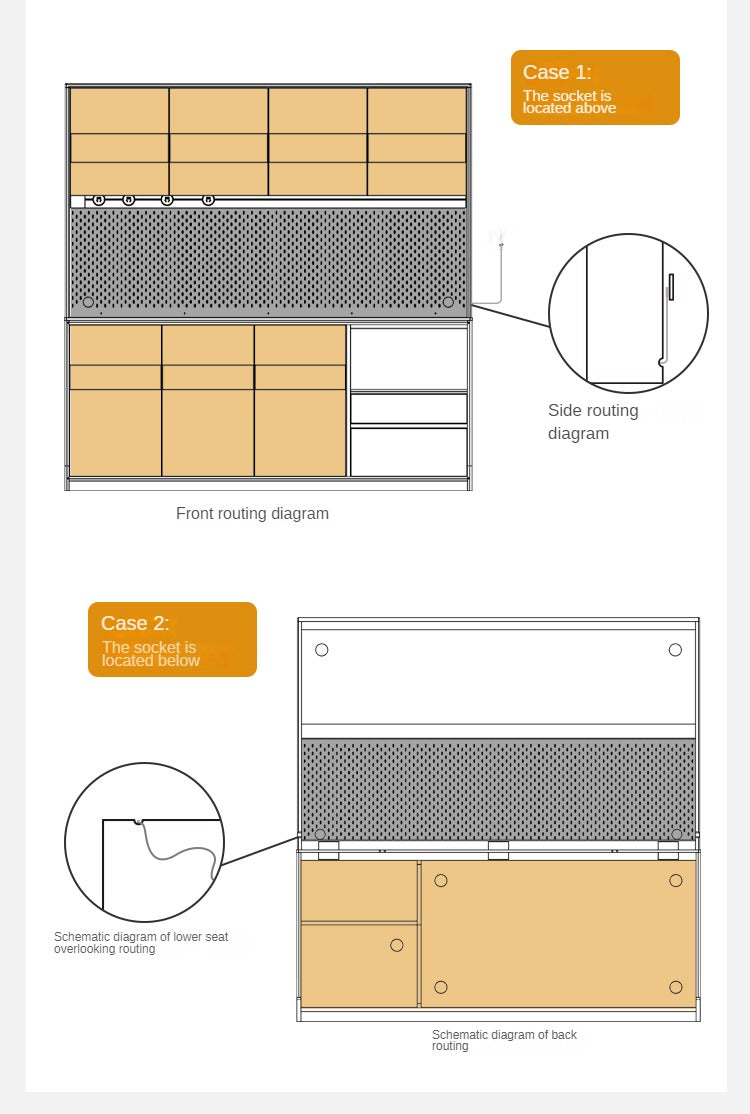 Case 1:
The socket is located above

Side routing diagram

Front routing diagram

Case 2:
The socket is located below

Schematic diagram of lower seat overlooking routing

Schematic diagram of back routing