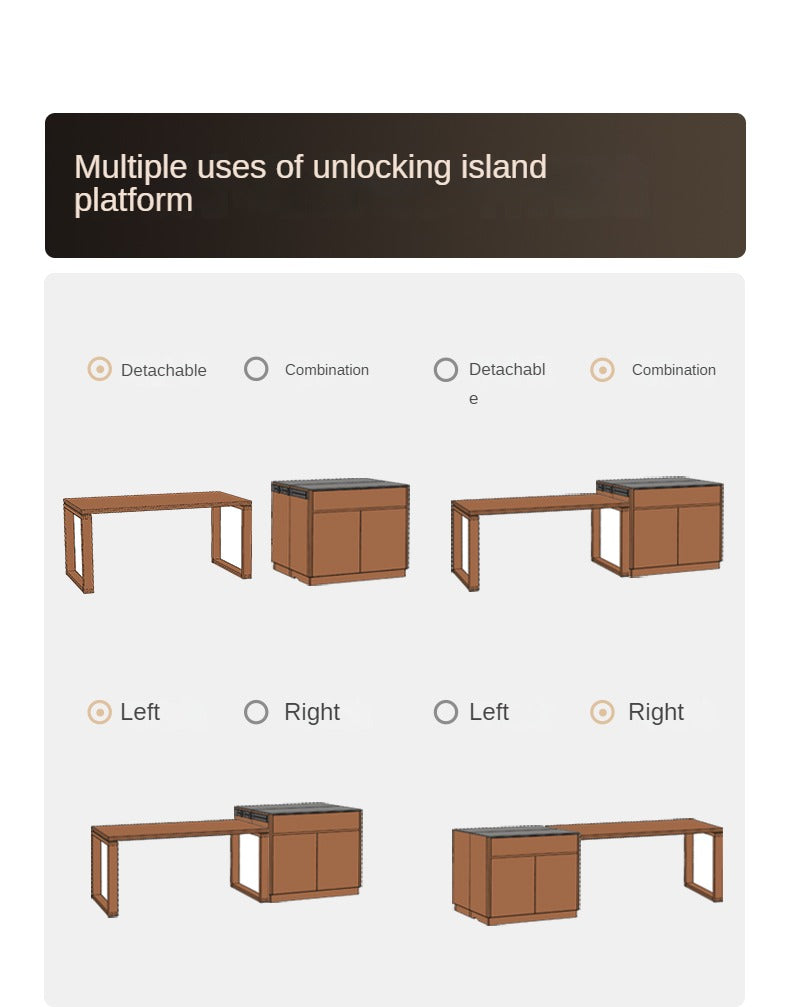 Multiple uses of unlocking island platform

Detachable Combination

Detachable Combination

Left Right

Left Right