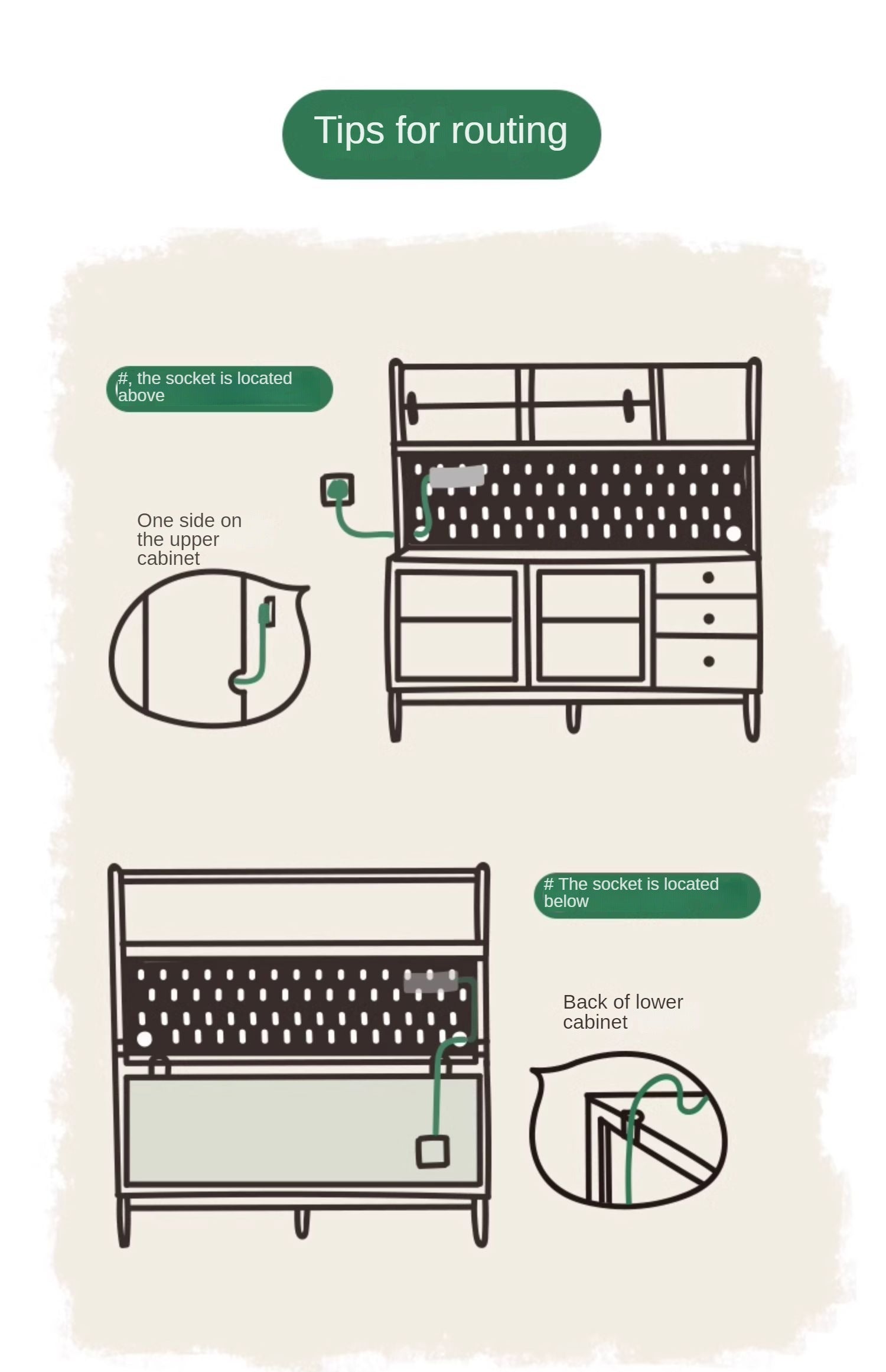 Tips for routing

#, the socket is located above

One side on the upper cabinet

# The socket is located below

Back of lower cabinet