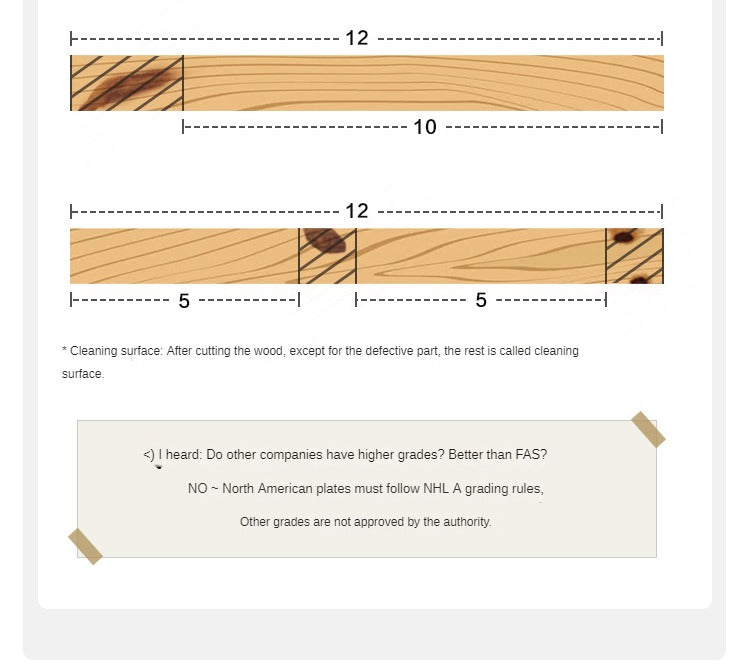 12

10

12

5

5

* Cleaning surface: After cutting the wood, except for the defective part, the rest is called cleaning surface.

<) I heard: Do other companies have higher grades? Better than FAS?

NO ~ North American plates must follow NHL A grading rules,

Other grades are not approved by the authority.