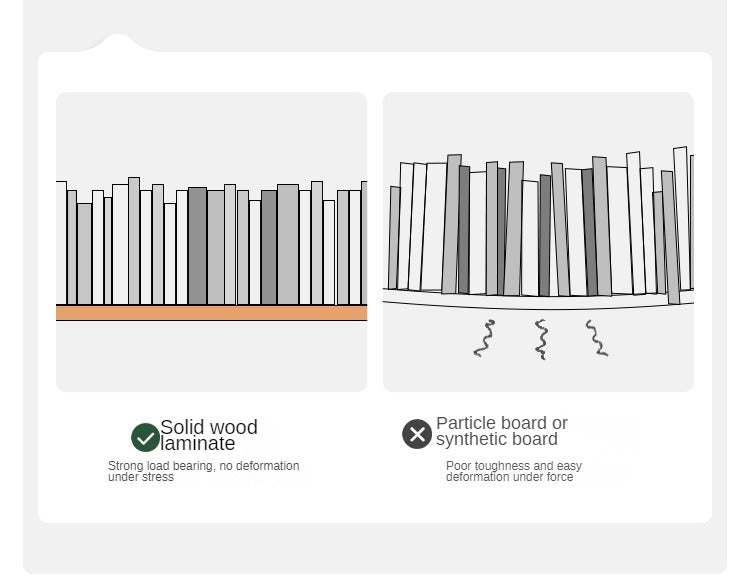 Solid wood laminate

Strong load bearing, no deformation under stress

Particle board or synthetic board

Poor toughness and easy deformation under force