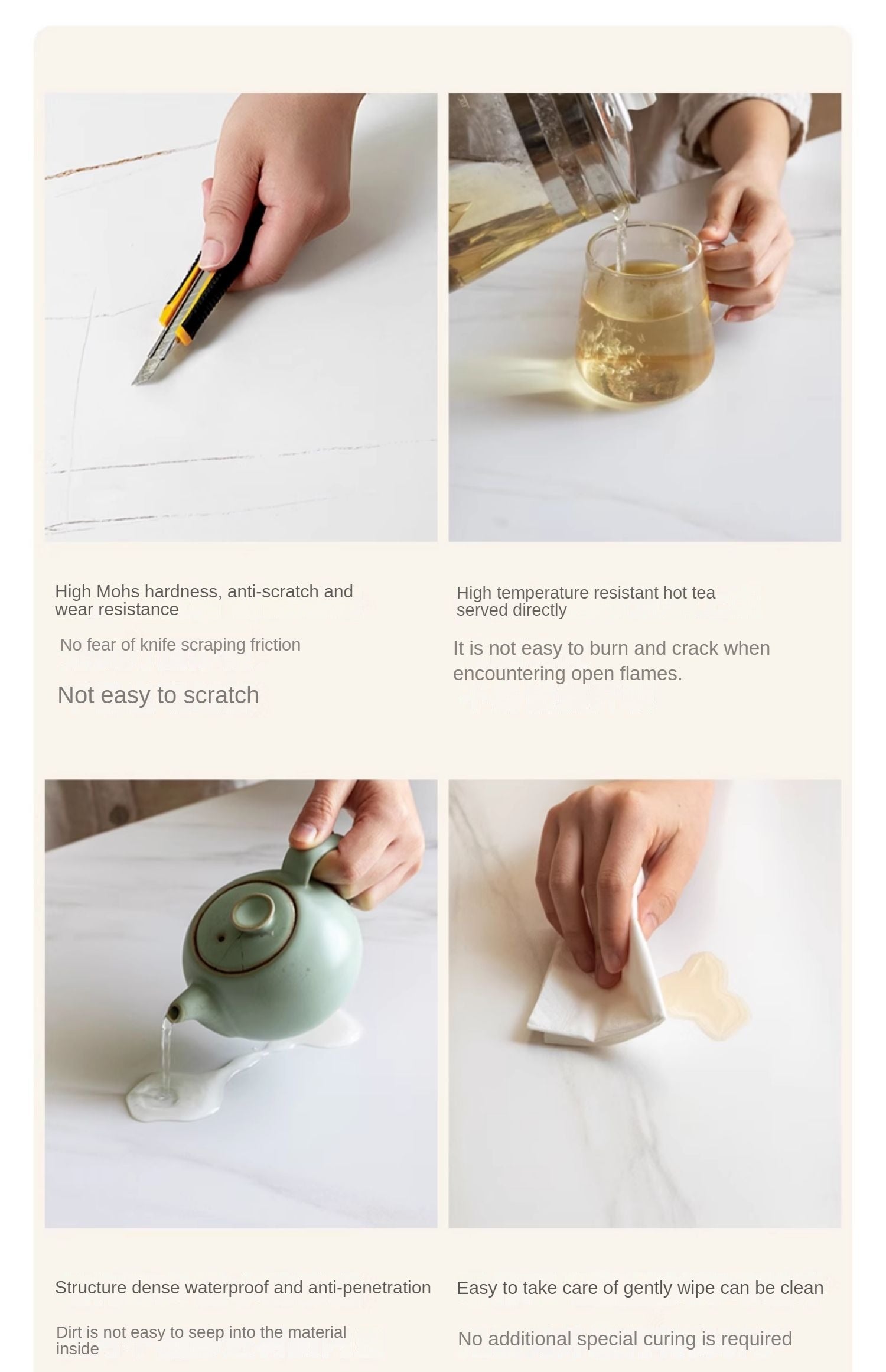 High Mohs hardness, anti-scratch and wear resistance

No fear of knife scraping friction

Not easy to scratch

High temperature resistant hot tea served directly

It is not easy to burn and crack when encountering open flames.

Structure dense waterproof and anti-penetration

Dirt is not easy to seep into the material inside

Easy to take care of gently wipe can be clean

No additional special curing is required