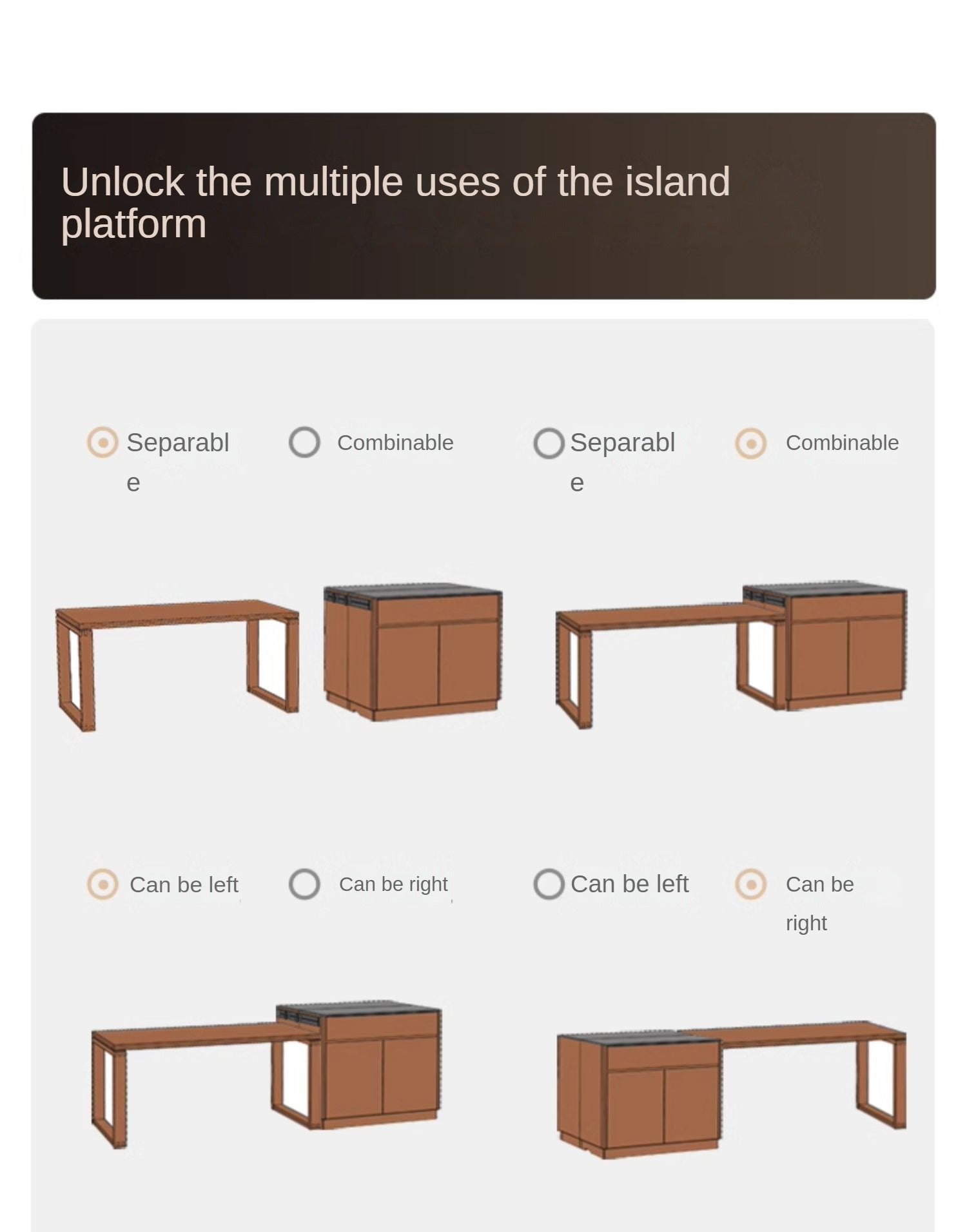 Unlock the multiple uses of the island platform

Separable

Combinable

Separable

Combinable

Can be left

Can be right

Can be left

Can be right