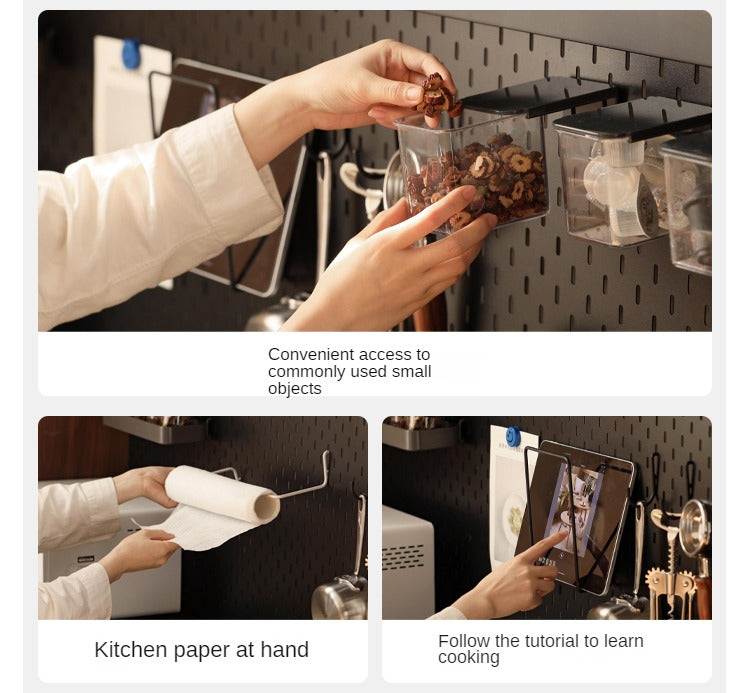 Convenient access to commonly used small objects

Kitchen paper at hand

Follow the tutorial to learn cooking