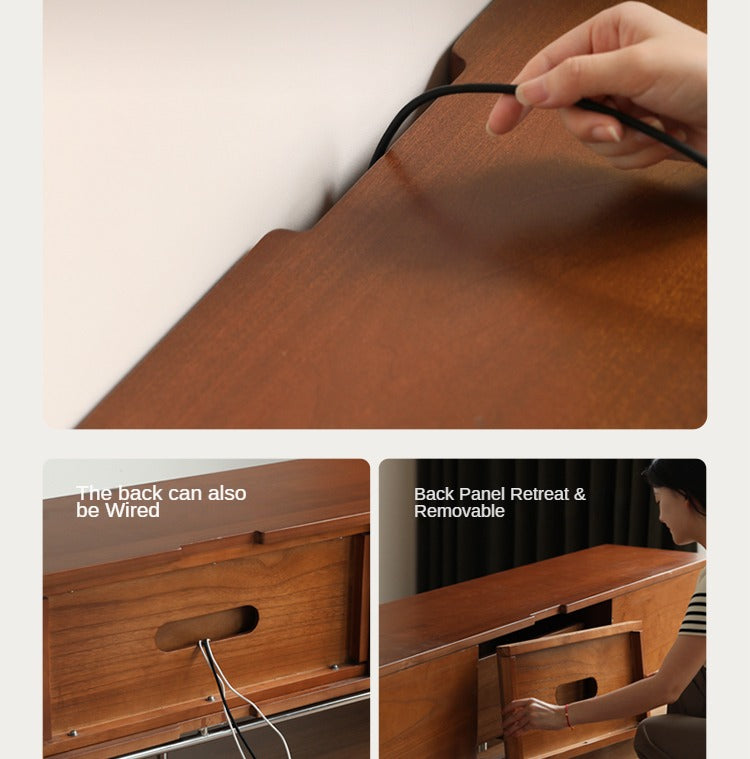 The back can also be Wired

Back Panel Retreat & Removable