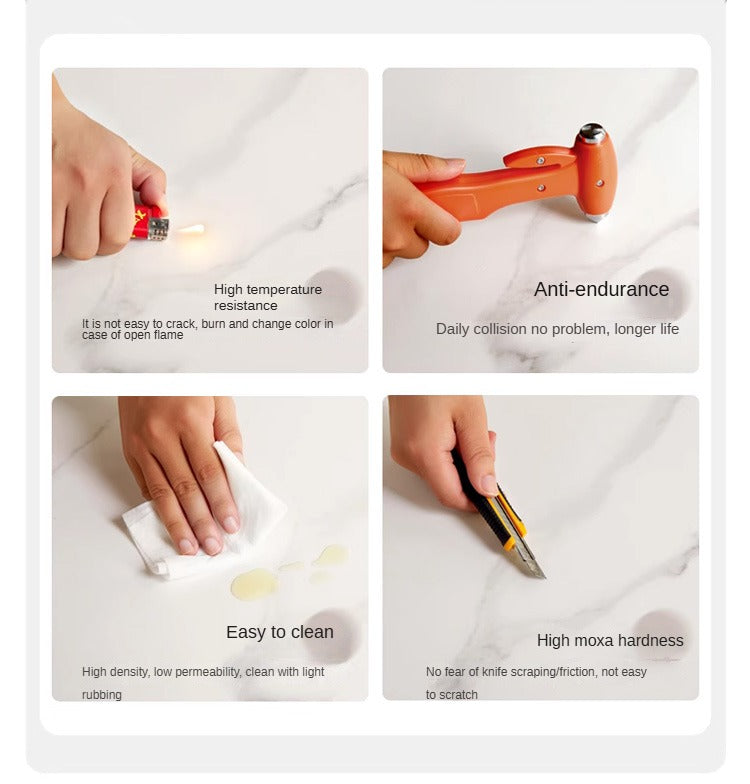 High temperature resistance

It is not easy to crack, burn and change color in case of open flame

Anti-endurance

Daily collision no problem, longer life

Easy to clean

High density, low permeability, clean with light rubbing

High moxa hardness

No fear of knife scraping/friction, not easy to scratch