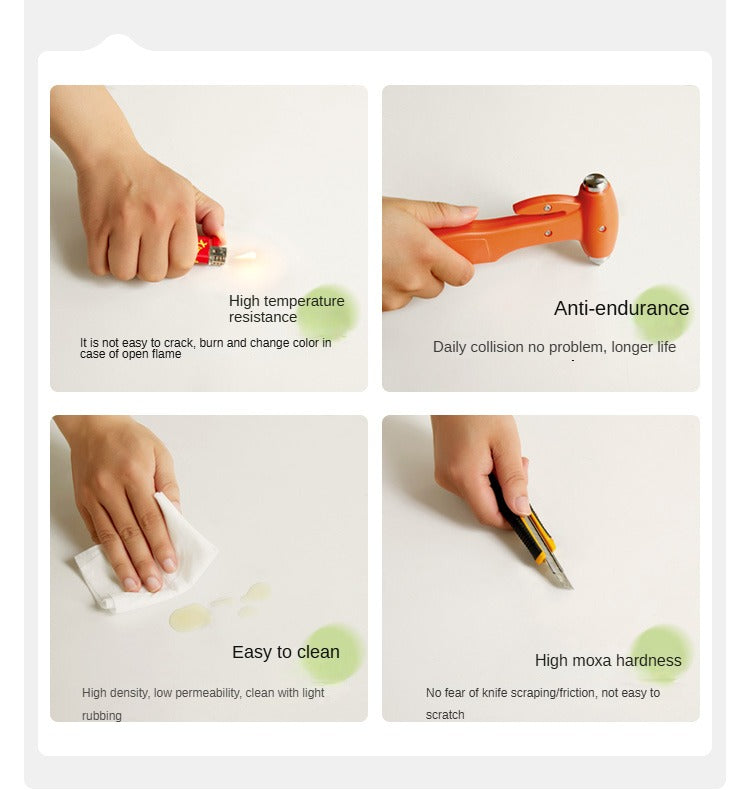 High temperature resistance

It is not easy to crack, burn and change color in case of open flame

Anti-endurance

Daily collision no problem, longer life

Easy to clean

High density, low permeability, clean with light rubbing

High moxa hardness

No fear of knife scraping/friction, not easy to scratch