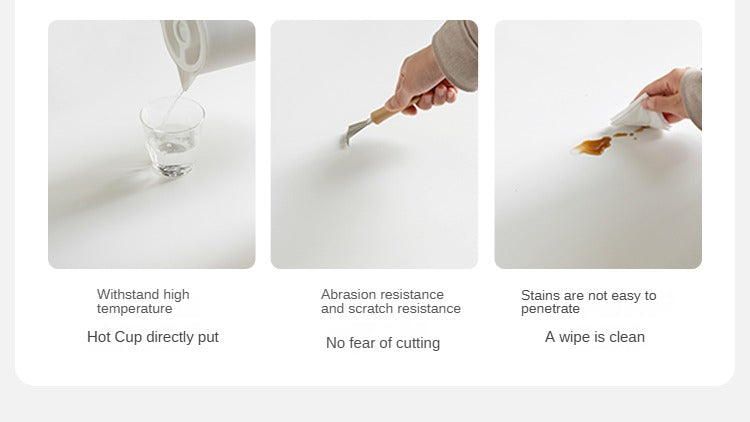 Withstand high temperature

Hot Cup directly put

Abrasion resistance and scratch resistance

No fear of cutting

Stains are not easy to penetrate

A wipe is clean