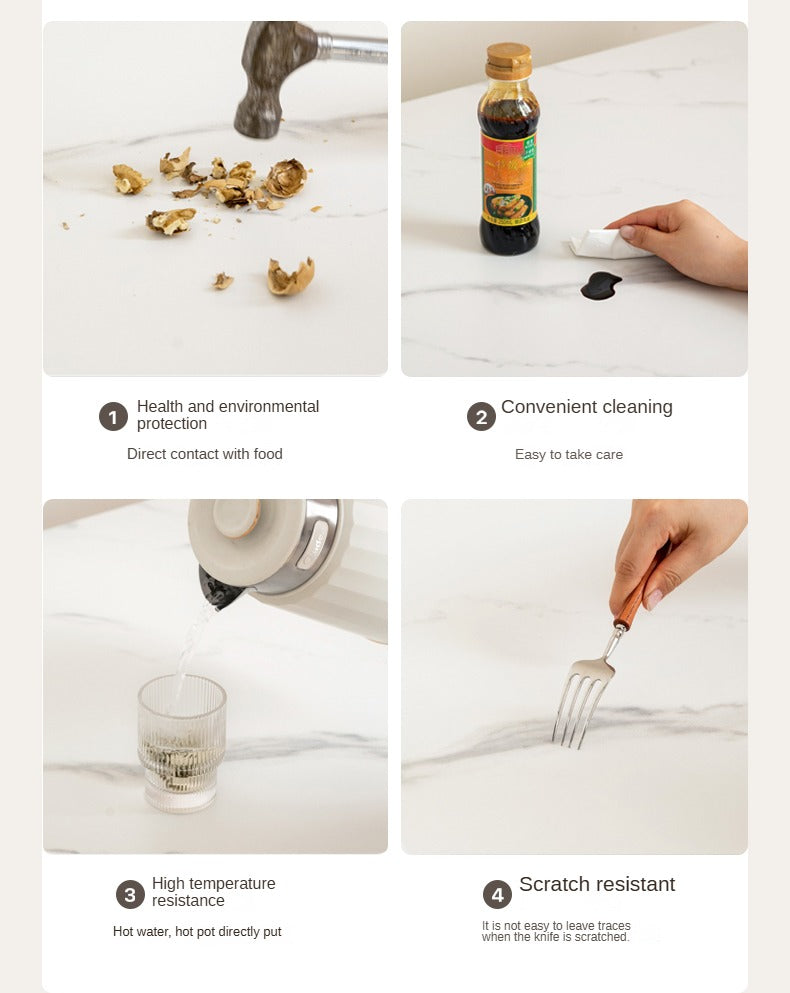 1 Health and environmental protection

Direct contact with food

2 Convenient cleaning

Easy to take care

3 High temperature resistance

Hot water, hot pot directly put

4 Scratch resistant

It is not easy to leave traces when the knife is scratched.