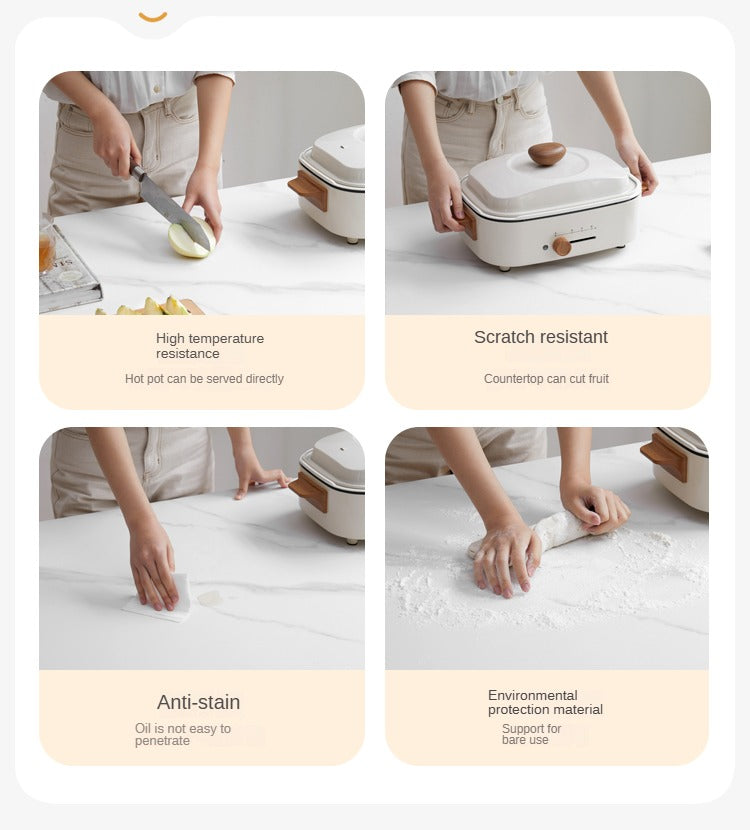 High temperature resistance

Hot pot can be served directly

Scratch resistant

Countertop can cut fruit

Anti-stain

Oil is not easy to penetrate

Environmental protection material

Support for bare use