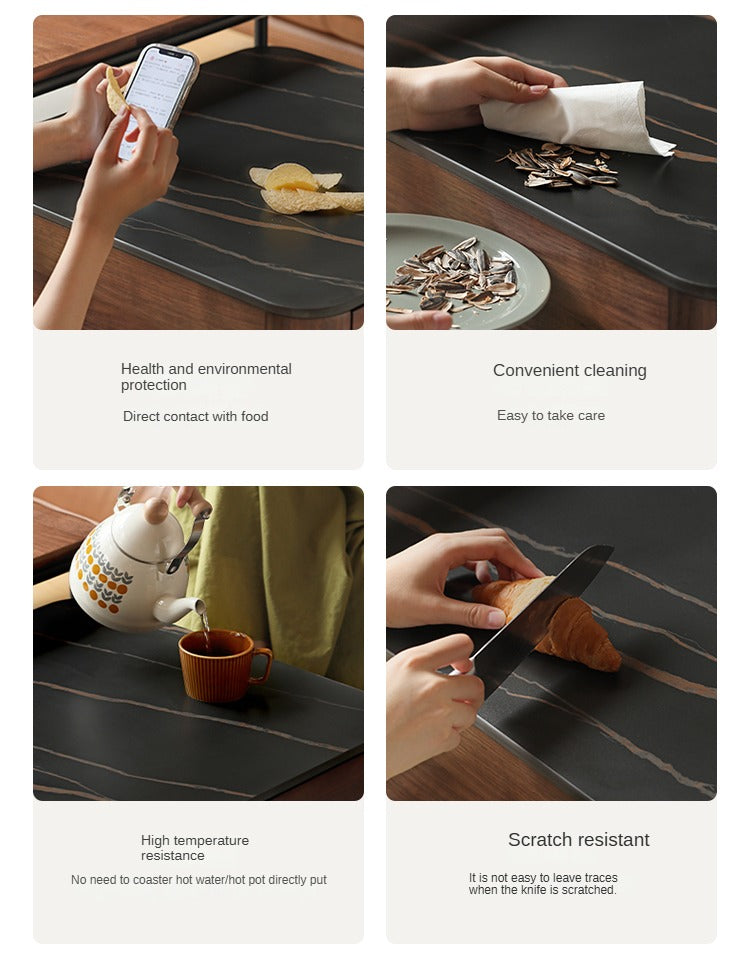 Health and environmental protection

Direct contact with food

Convenient cleaning

Easy to take care

High temperature resistance

No need to coaster hot water/hot pot directly put

Scratch resistant

It is not easy to leave traces when the knife is scratched.