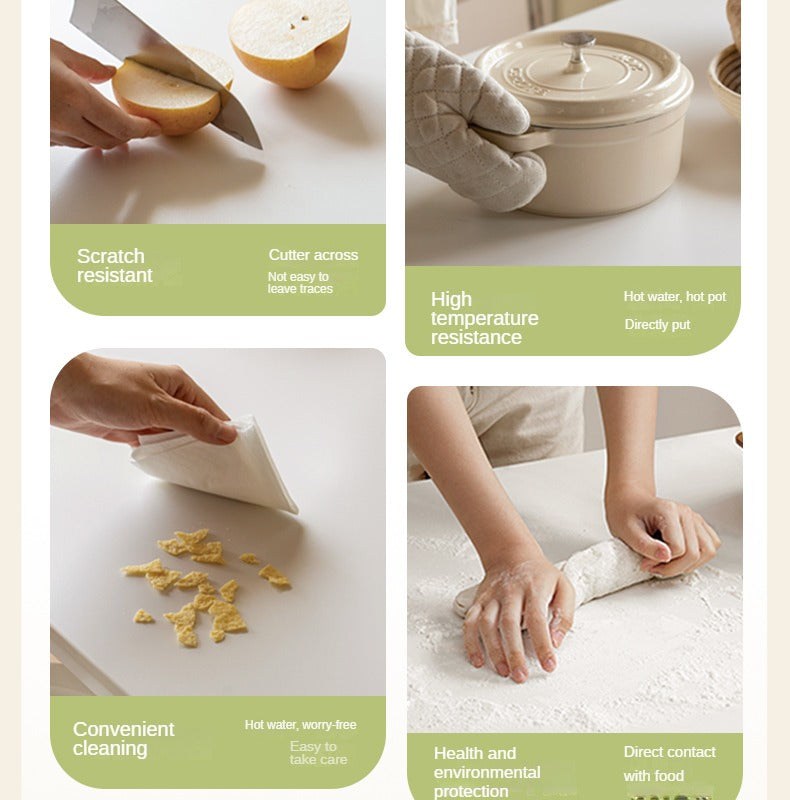 Scratch resistant

Cutter across

Not easy to leave traces

High temperature resistance

Hot water, hot pot

Directly put

Convenient cleaning

Hot water, worry-free

Easy to take care

Health and environmental protection

Direct contact with food