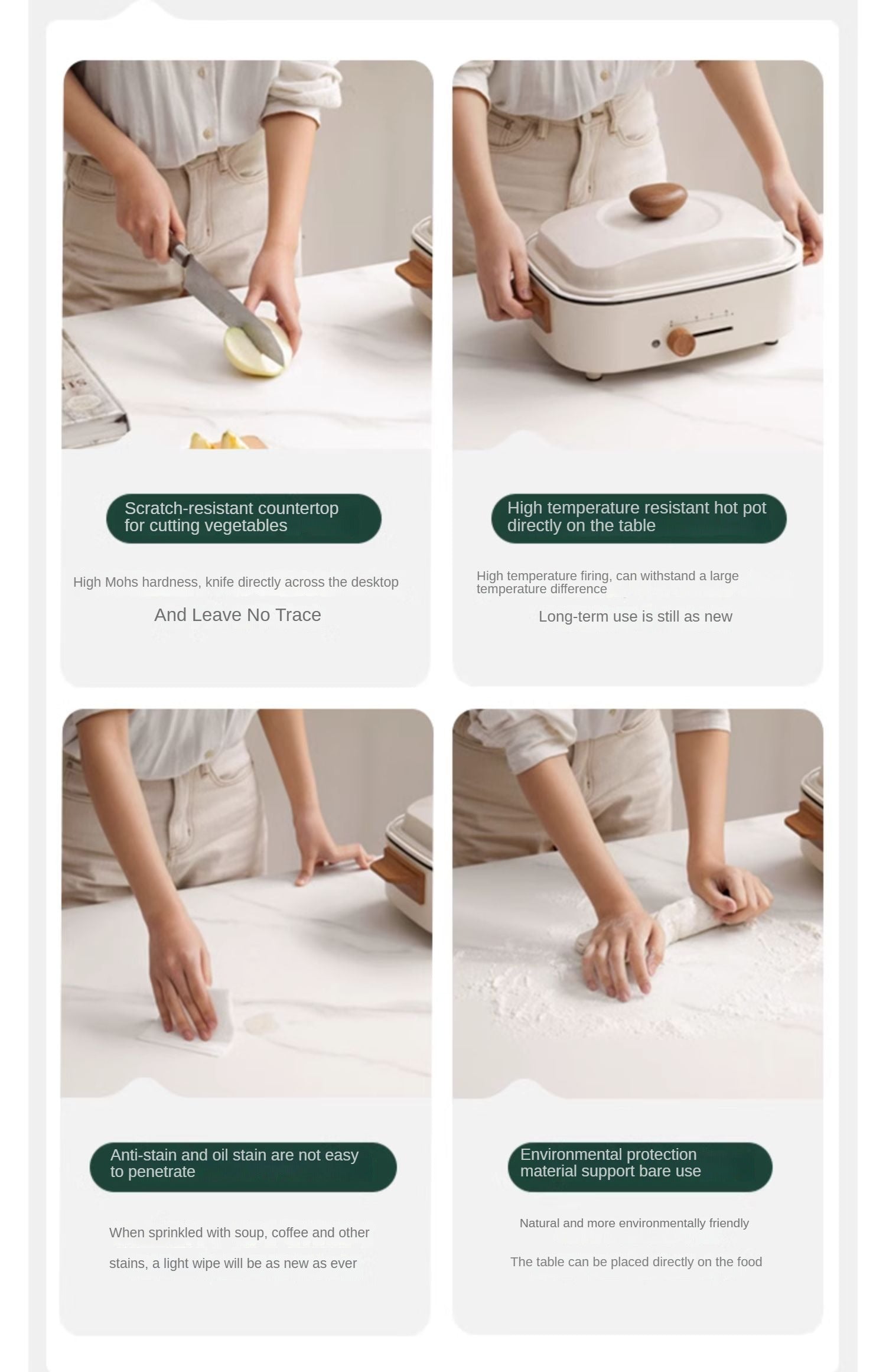 Scratch-resistant countertop for cutting vegetables

High Mohs hardness, knife directly across the desktop

And Leave No Trace

High temperature resistant hot pot directly on the table

High temperature firing, can withstand a large temperature difference

Long-term use is still as new

Anti-stain and oil stain are not easy to penetrate

When sprinkled with soup, coffee and other stains, a light wipe will be as new as ever

Environmental protection material support bare use

Natural and more environmentally friendly

The table can be placed directly on the food