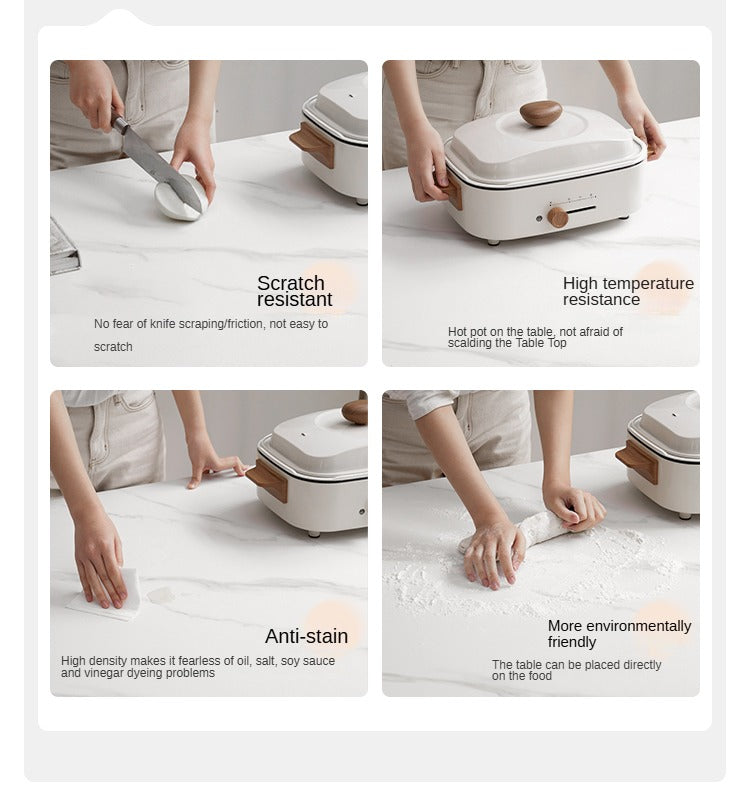 Scratch resistant

No fear of knife scraping/friction, not easy to scratch

High temperature resistance

Hot pot on the table, not afraid of scalding the Table Top

Anti-stain

High density makes it fearless of oil, salt, soy sauce and vinegar dyeing problems

More environmentally friendly

The table can be placed directly on the food