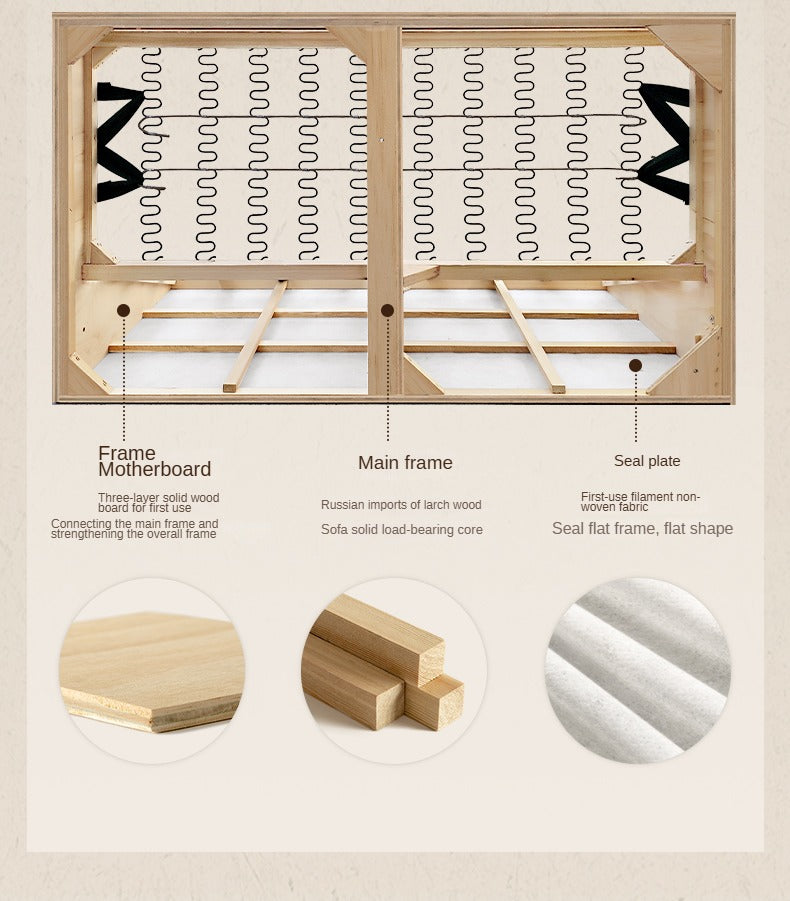 Frame Motherboard

Three-layer solid wood board for first use

Connecting the main frame and strengthening the overall frame

Main frame

Russian imports of larch wood

Sofa solid load-bearing core

Seal plate

First-use filament non-woven fabric

Seal flat frame, flat shape