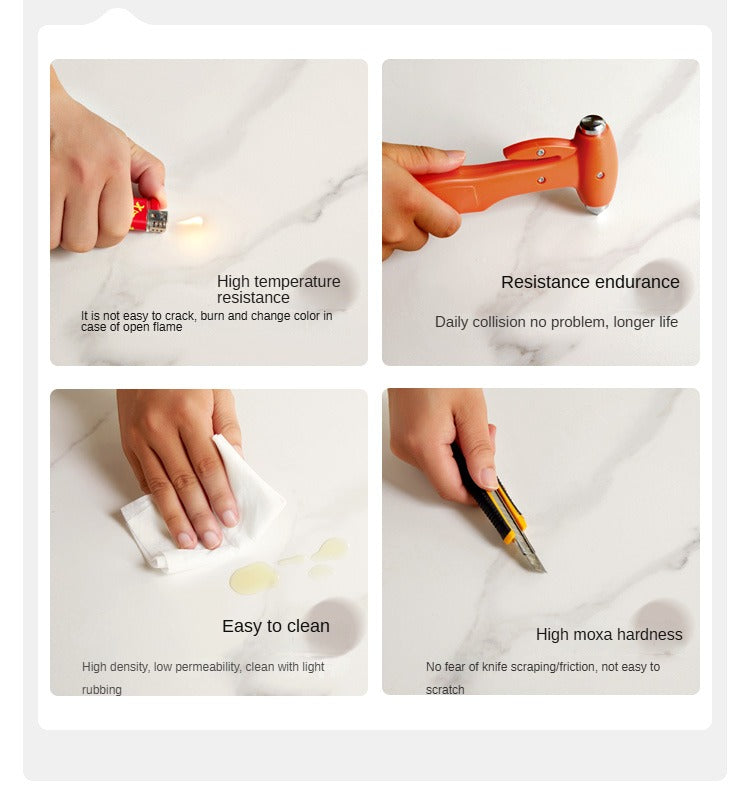 High temperature resistance

It is not easy to crack, burn and change color in case of open flame

Resistance endurance

Daily collision no problem, longer life

Easy to clean

High density, low permeability, clean with light rubbing

High moxa hardness

No fear of knife scraping/friction, not easy to scratch