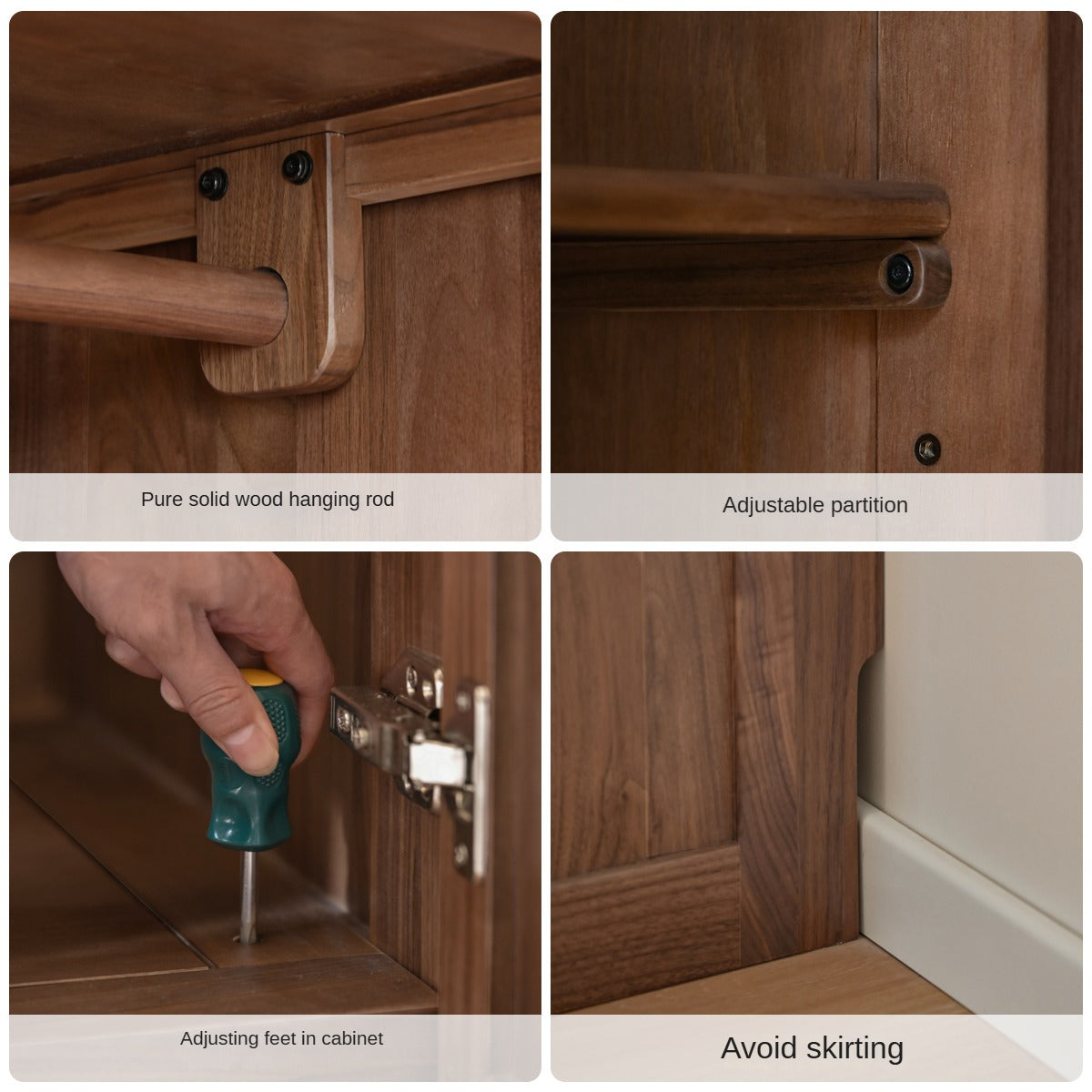 Pure solid wood hanging rod

Adjustable partition

Adjusting feet in cabinet

Avoid skirting