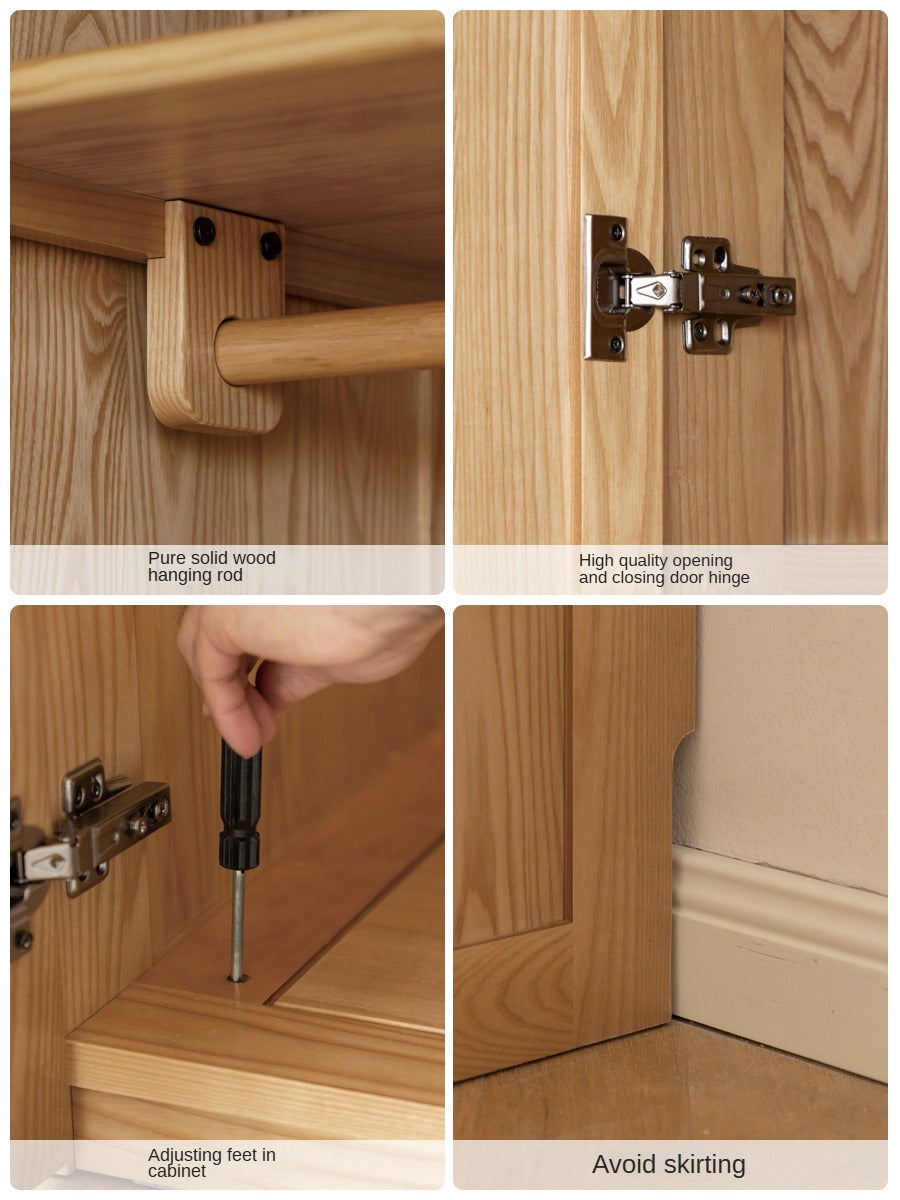 Pure solid wood hanging rod

High quality opening and closing door hinge

Adjusting feet in cabinet

Avoid skirting