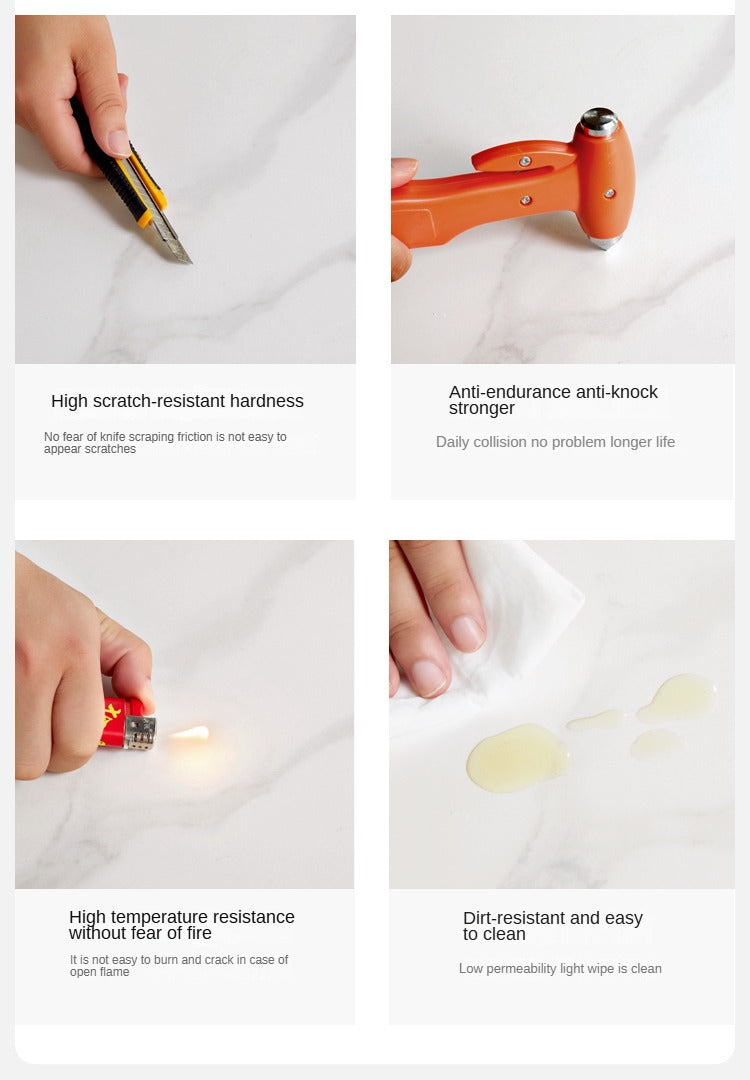 High scratch-resistant hardness

No fear of knife scraping friction is not easy to appear scratches

Anti-endurance anti-knock stronger

Daily collision no problem longer life

High temperature resistance without fear of fire

It is not easy to burn and crack in case of open flame

Dirt-resistant and easy to clean

Low permeability light wipe is clean