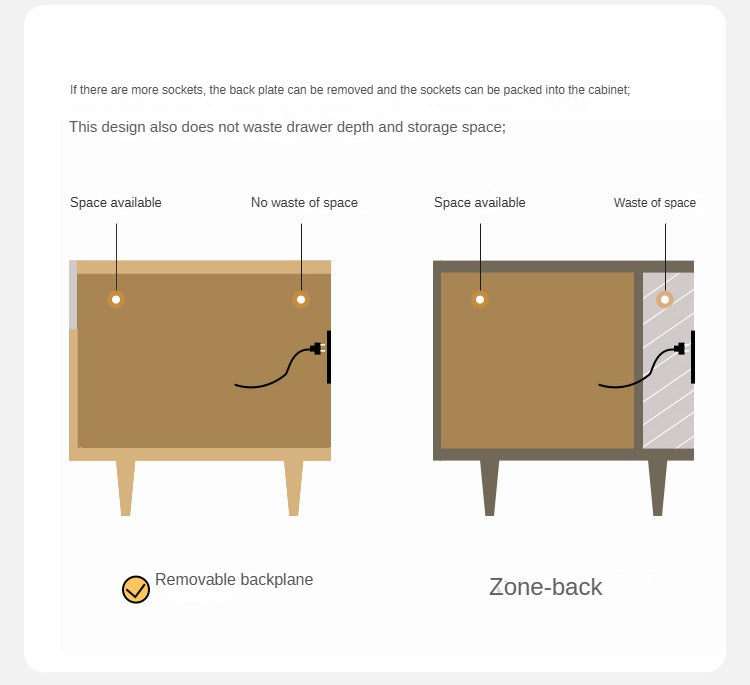 If there are more sockets, the back plate can be removed and the sockets can be packed into the cabinet;

This design also does not waste drawer depth and storage space;

Space available

No waste of space

Space available

Waste of space

Removable backplane

Zone-back