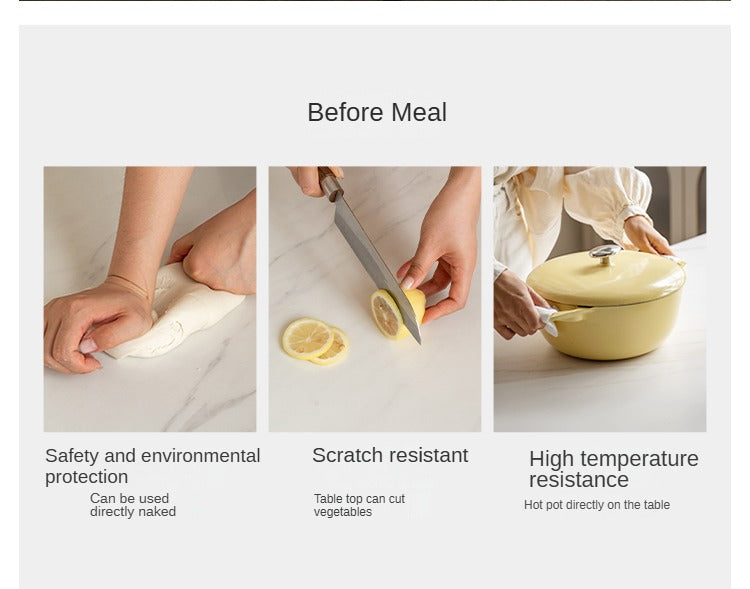 Before Meal

Safety and environmental protection

Can be used directly naked

Scratch resistant

Table top can cut vegetables

High temperature resistance

Hot pot directly on the table